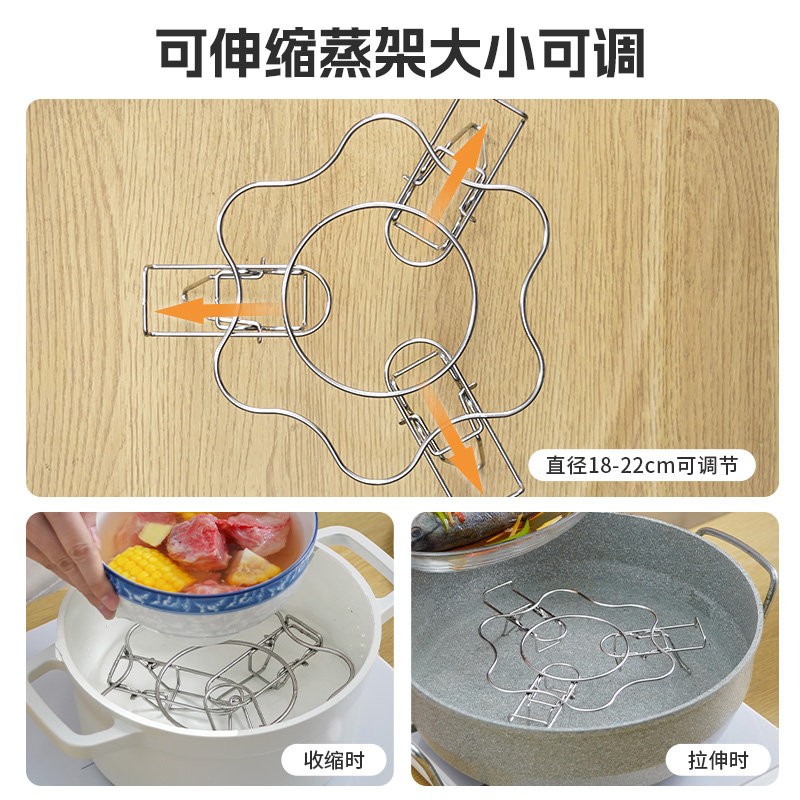 可伸缩蒸架大小可调

直径18-22cm可调节

收缩时

拉伸时