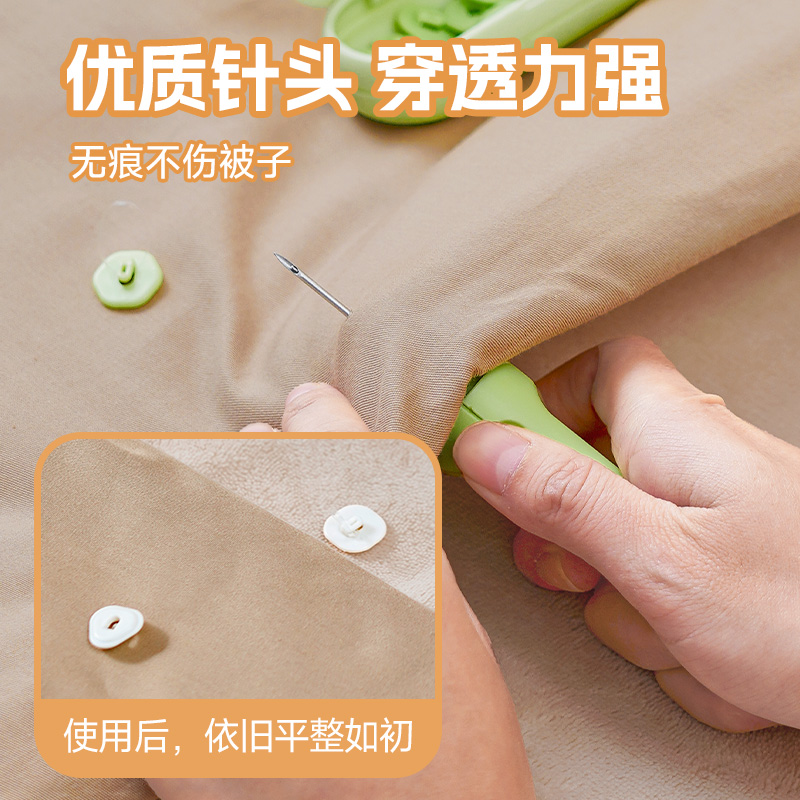 优质针头 穿透力强

无痕不伤被子

使用后，依旧平整如初