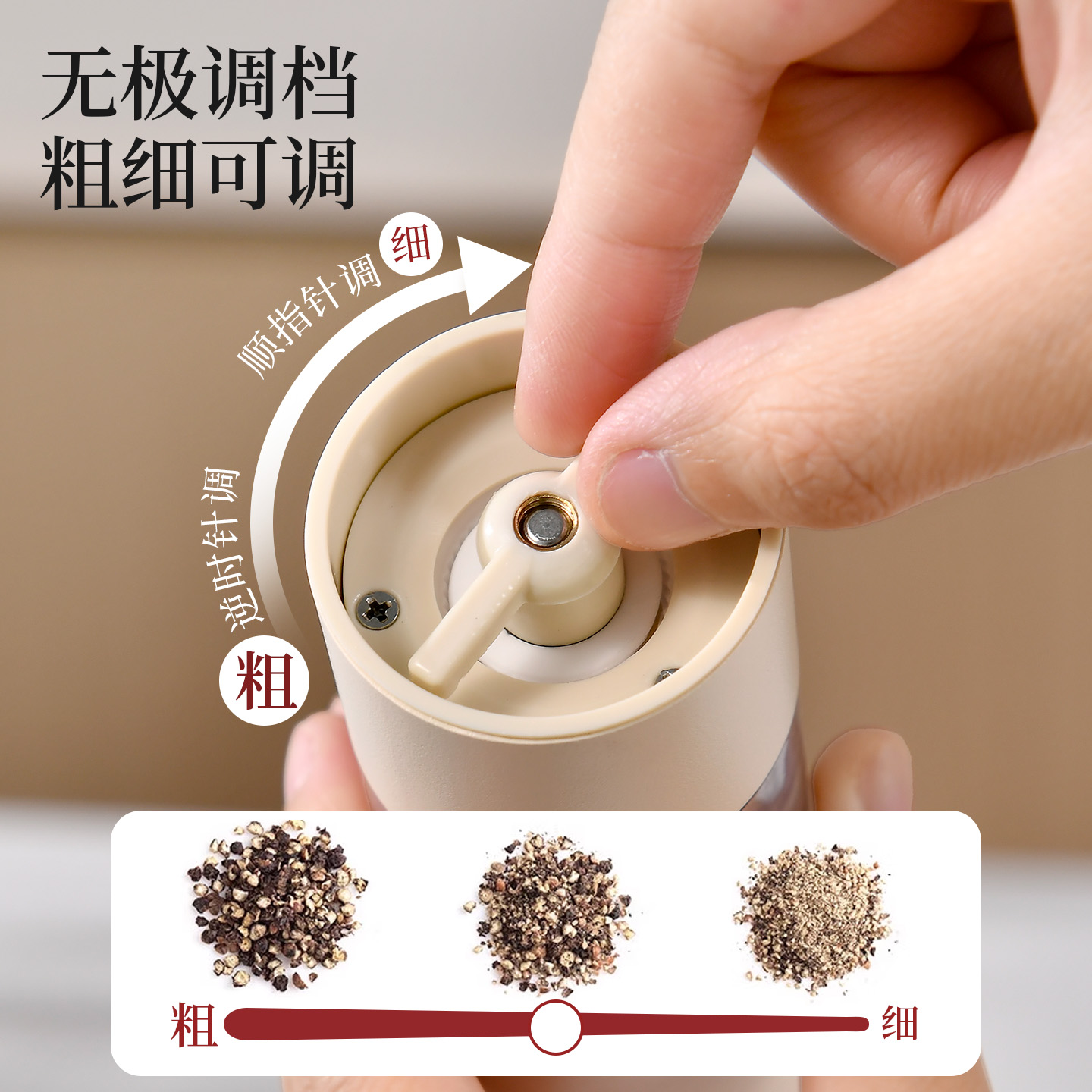 无极调档
粗细可调

细
顺指针调
逆时针调
粗

粗
细