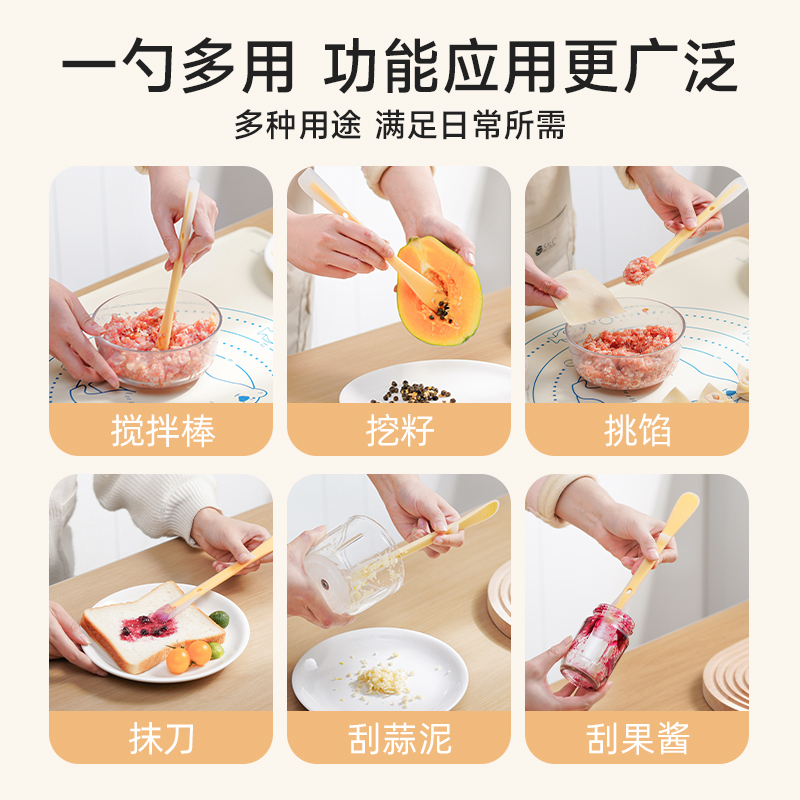 一勺多用 功能应用更广泛

多种用途 满足日常所需

搅拌棒

挖籽

挑馅

抹刀

刮蒜泥

刮果酱