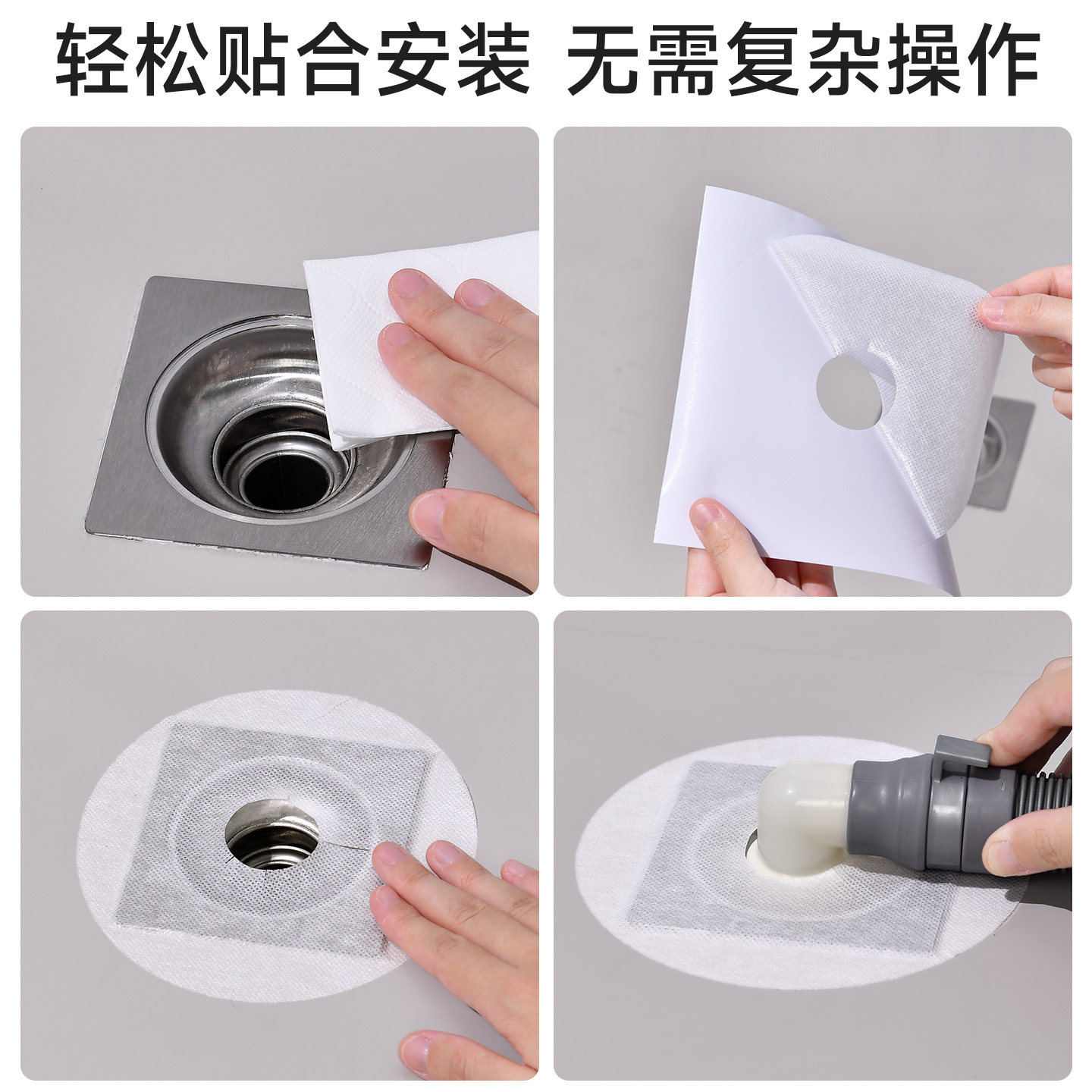 轻松贴合安装 无需复杂操作