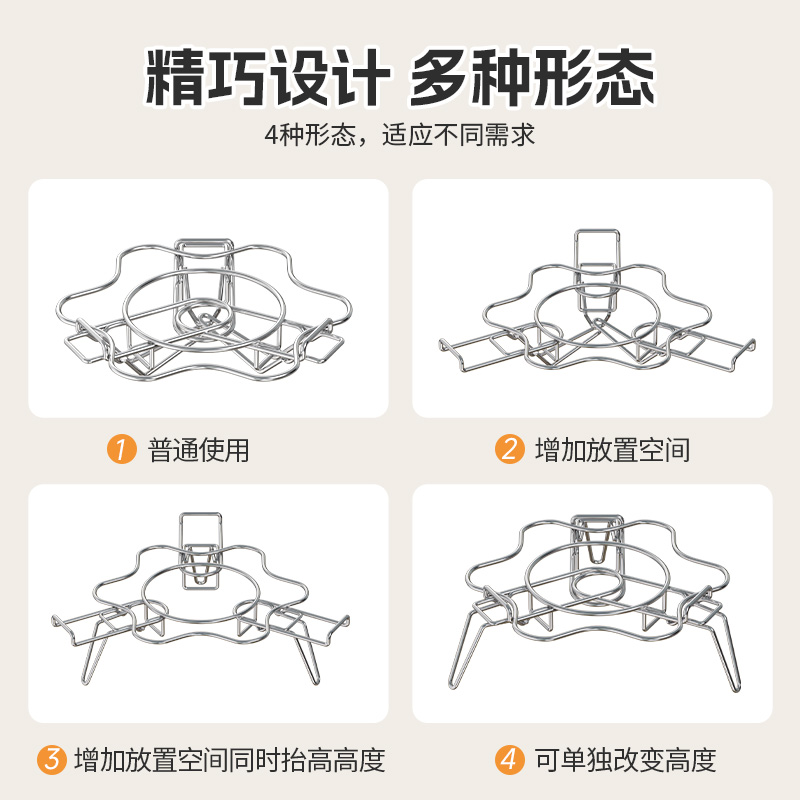 精巧设计 多种形态

4种形态，适应不同需求

1 普通使用

2 增加放置空间

3 增加放置空间同时抬高高度

4 可单独改变高度