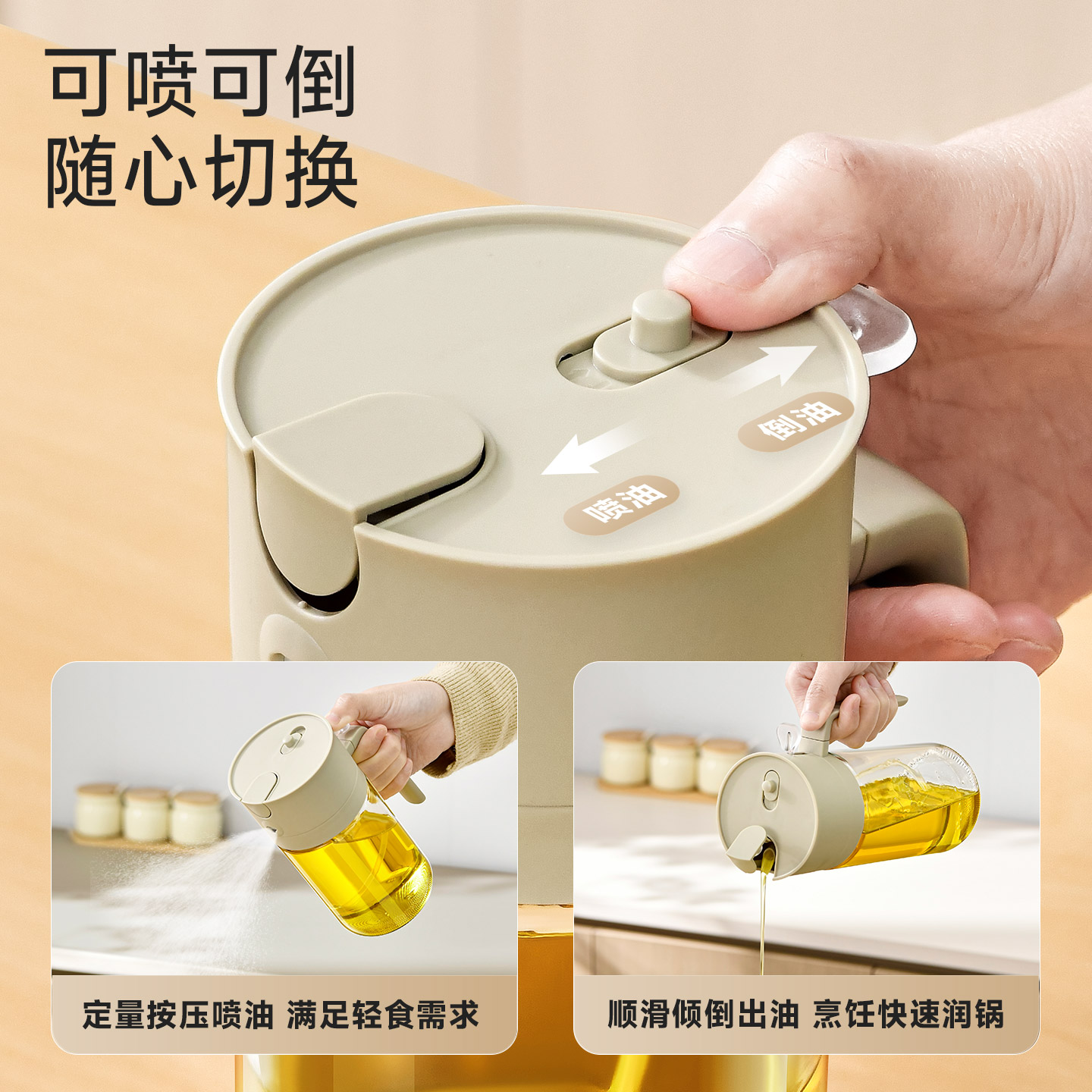 可喷可倒
随心切换

倒油

喷油

定量按压喷油 满足轻食需求

顺滑倾倒出油 烹饪快速润锅