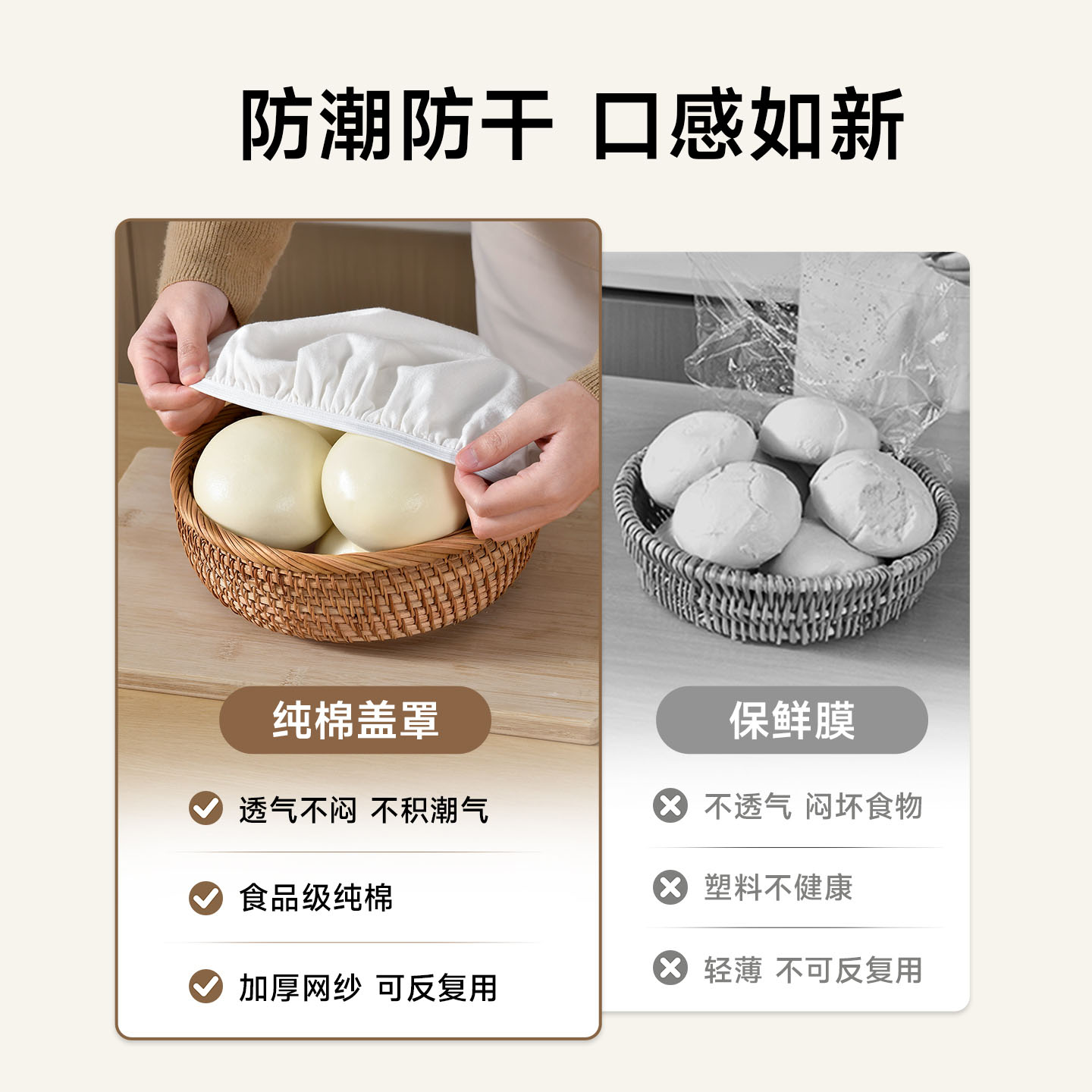 防潮防干 口感如新

纯棉盖罩

透气不闷 不积潮气

食品级纯棉

加厚网纱 可反复用

保鲜膜

不透气 闷坏食物

塑料不健康

轻薄 不可反复用