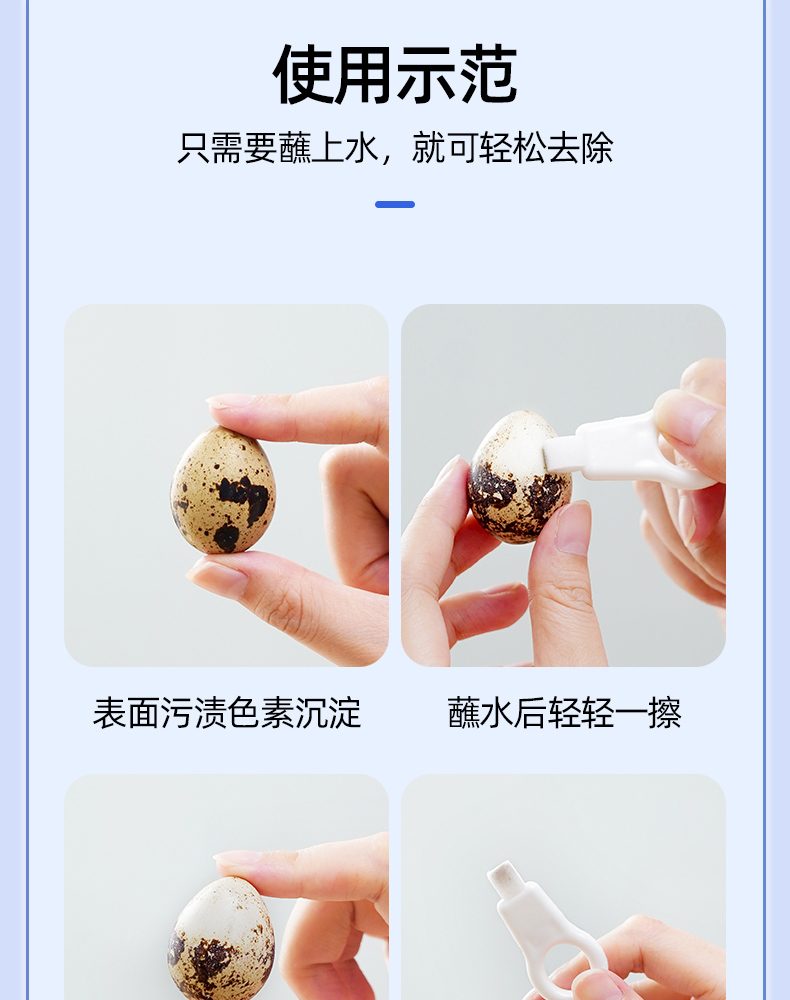 使用示范

只需要蘸上水，就可轻松去除

表面污渍色素沉淀

蘸水后轻轻一擦