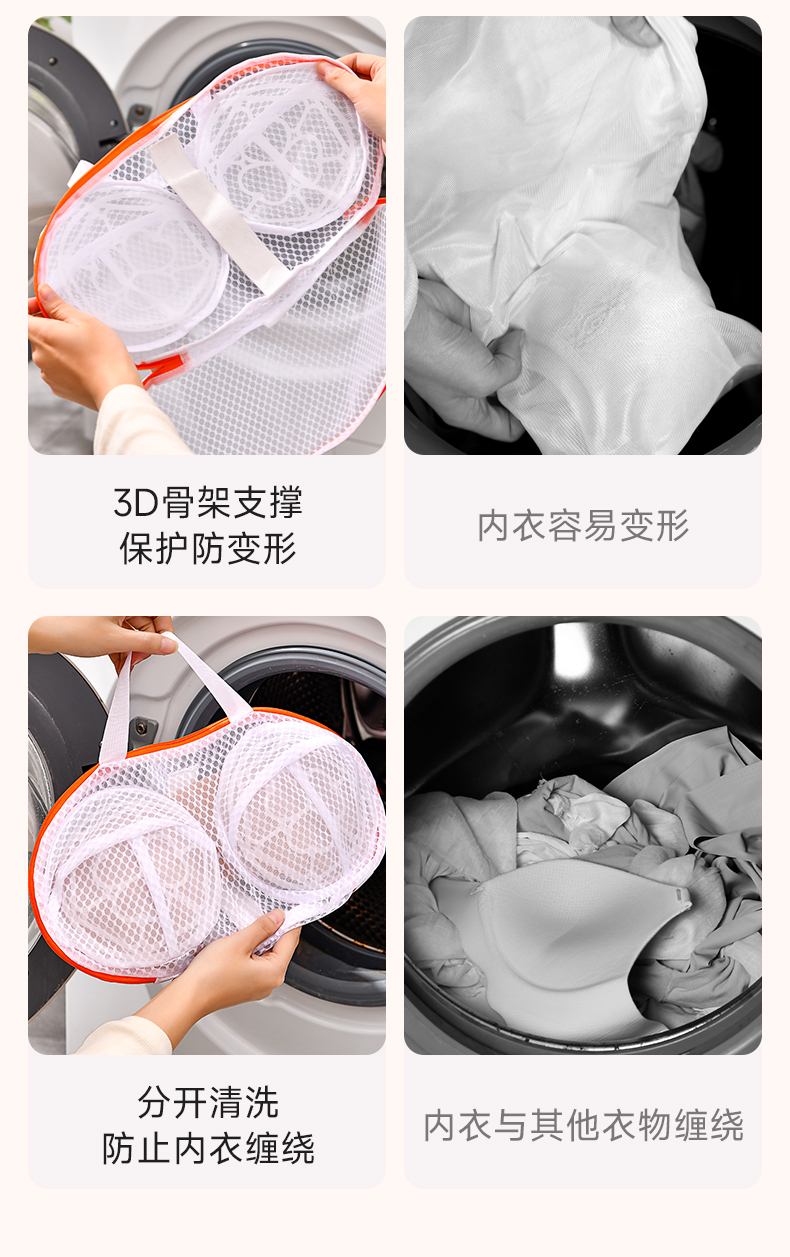 3D骨架支撑
保护防变形

内衣容易变形

分开清洗
防止内衣缠绕

内衣与其他衣物缠绕