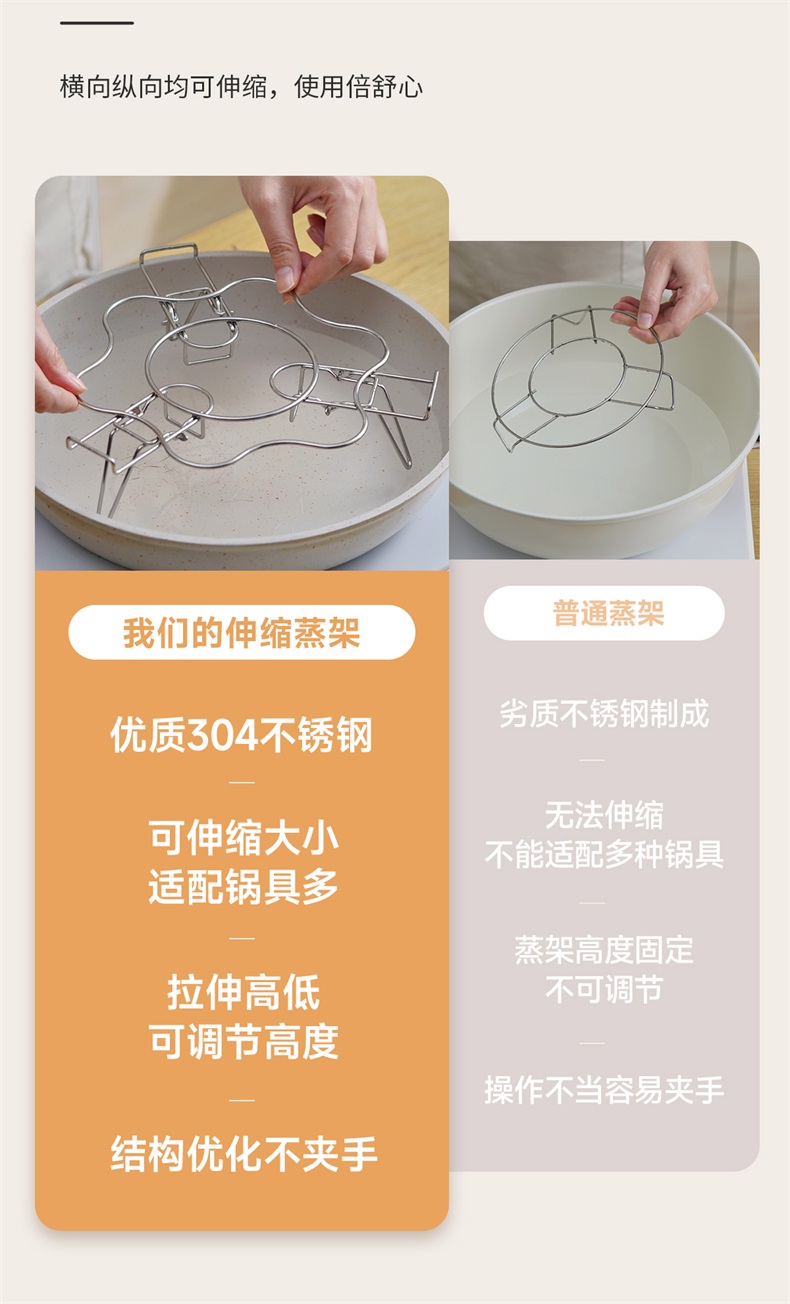 横向纵向均可伸缩，使用倍舒心

我们的伸缩蒸架

优质304不锈钢

可伸缩大小
适配锅具多

拉伸高低
可调节高度

结构优化不夹手

普通蒸架

劣质不锈钢制成

无法伸缩
不能适配多种锅具

蒸架高度固定
不可调节

操作不当容易夹手