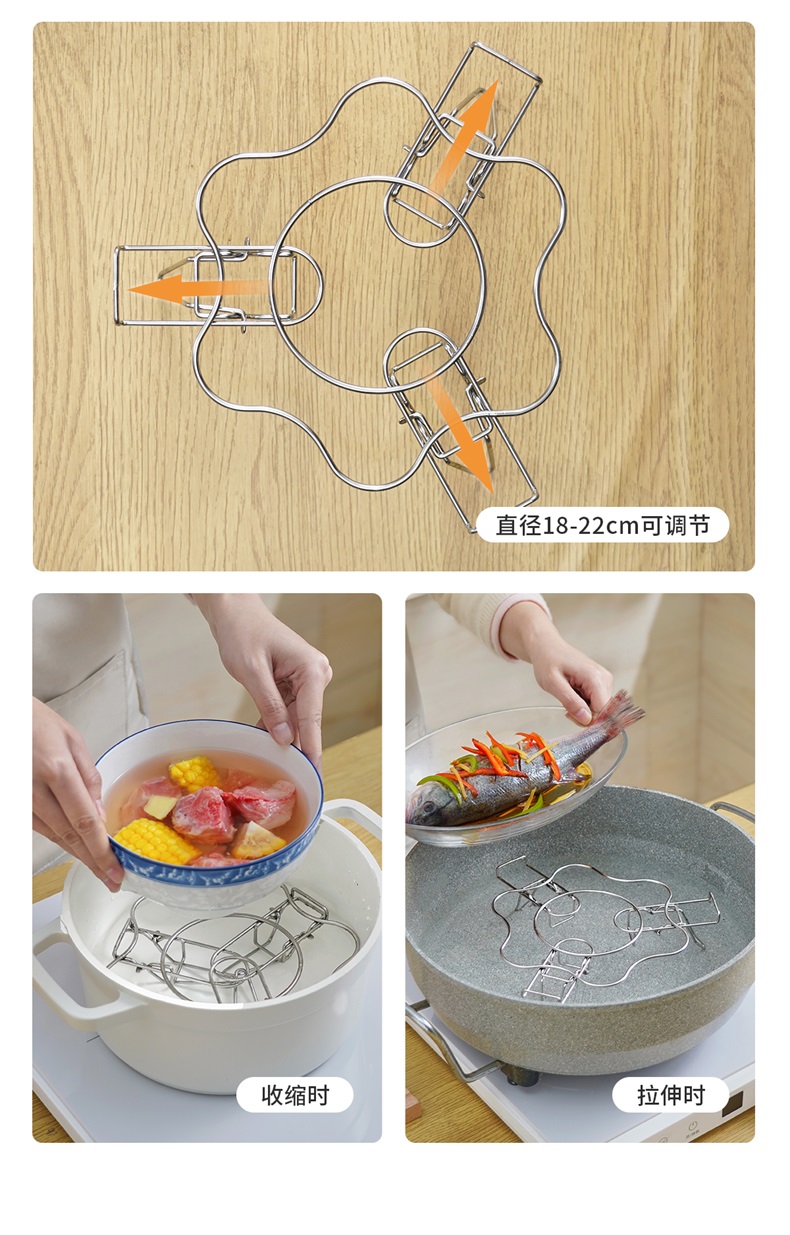 直径18-22cm可调节

收缩时

拉伸时