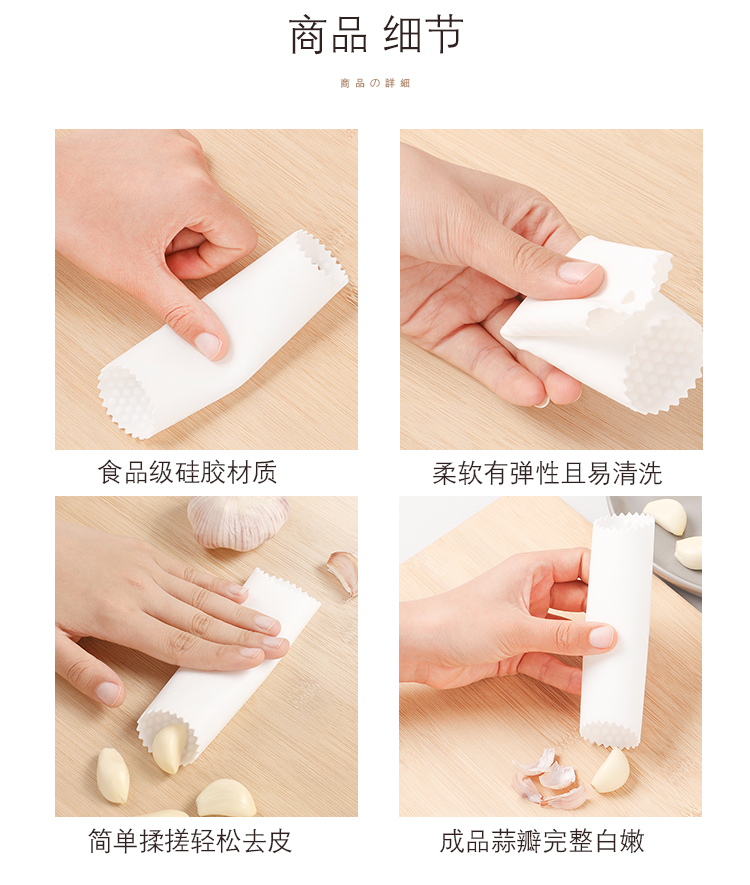 商品 细节

商品の詳細

食品级硅胶材质

柔软有弹性且易清洗

简单揉搓轻松去皮

成品蒜瓣完整白嫩