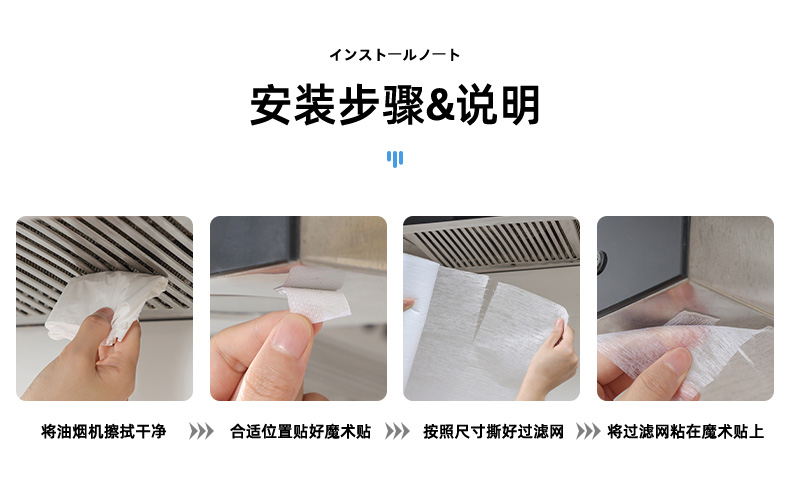 インストールノート

安装步骤&说明

将油烟机擦拭干净 合适位置贴好魔术贴 按照尺寸撕好过滤网 将过滤网粘在魔术贴上