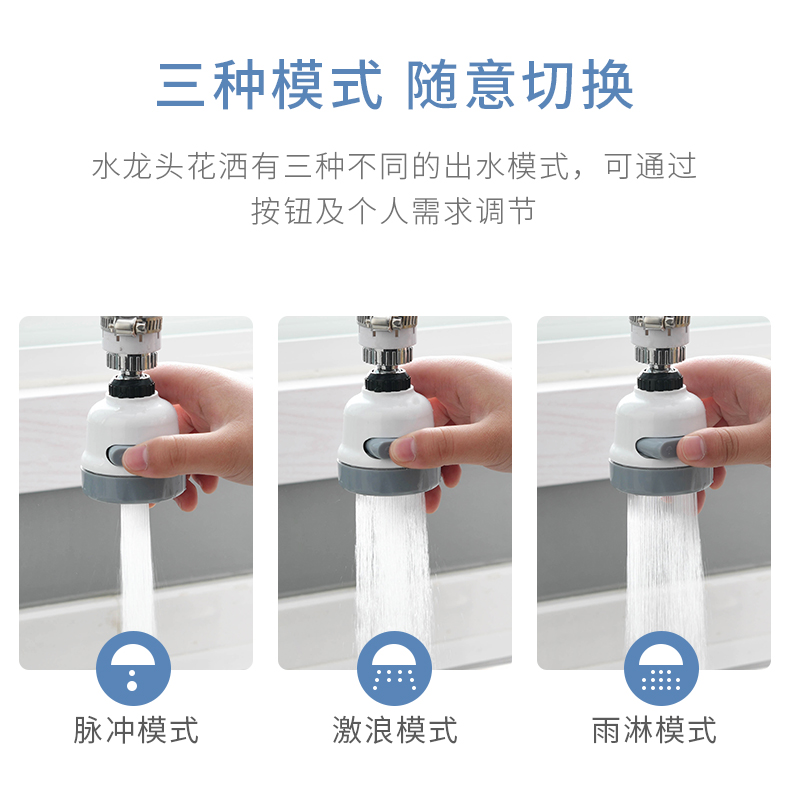 三种模式 随意切换

水龙头花洒有三种不同的出水模式，可通过按钮及个人需求调节

脉冲模式

激浪模式

雨淋模式