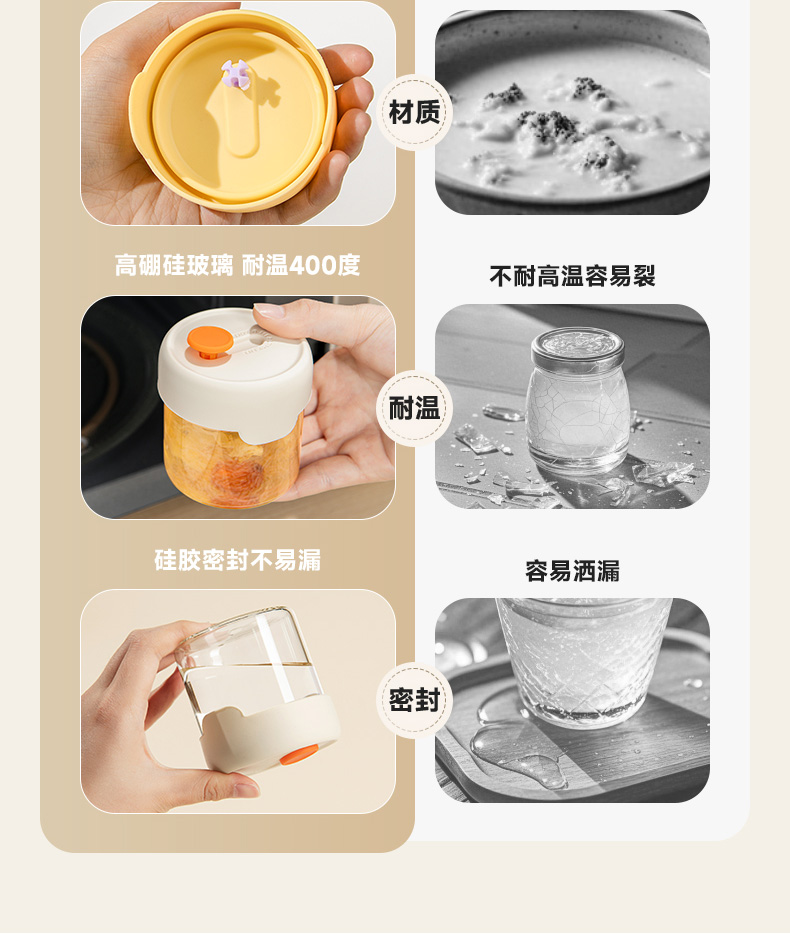 材质

高硼硅玻璃 耐温400度

不耐高温容易裂

耐温

硅胶密封不易漏

容易洒漏

密封