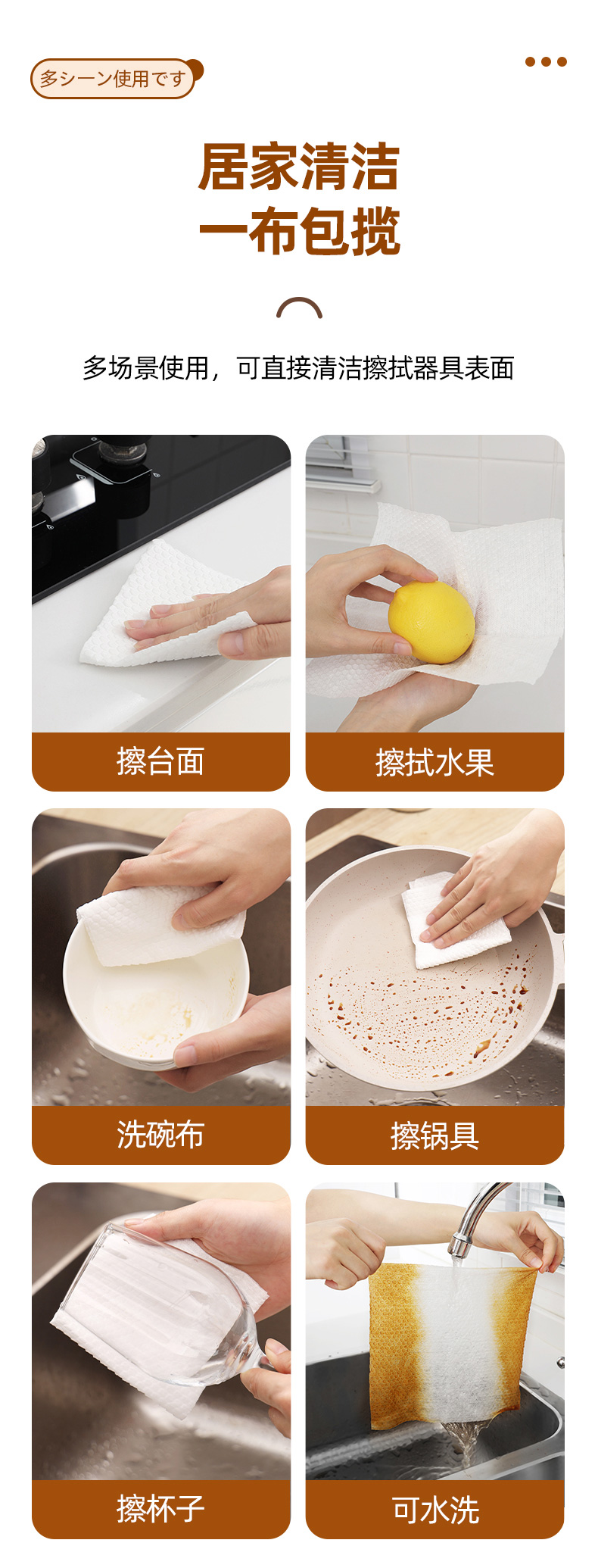 多シーン使用です

居家清洁
一布包揽

多场景使用，可直接清洁擦拭器具表面

擦台面

擦拭水果

洗碗布

擦锅具

擦杯子

可水洗