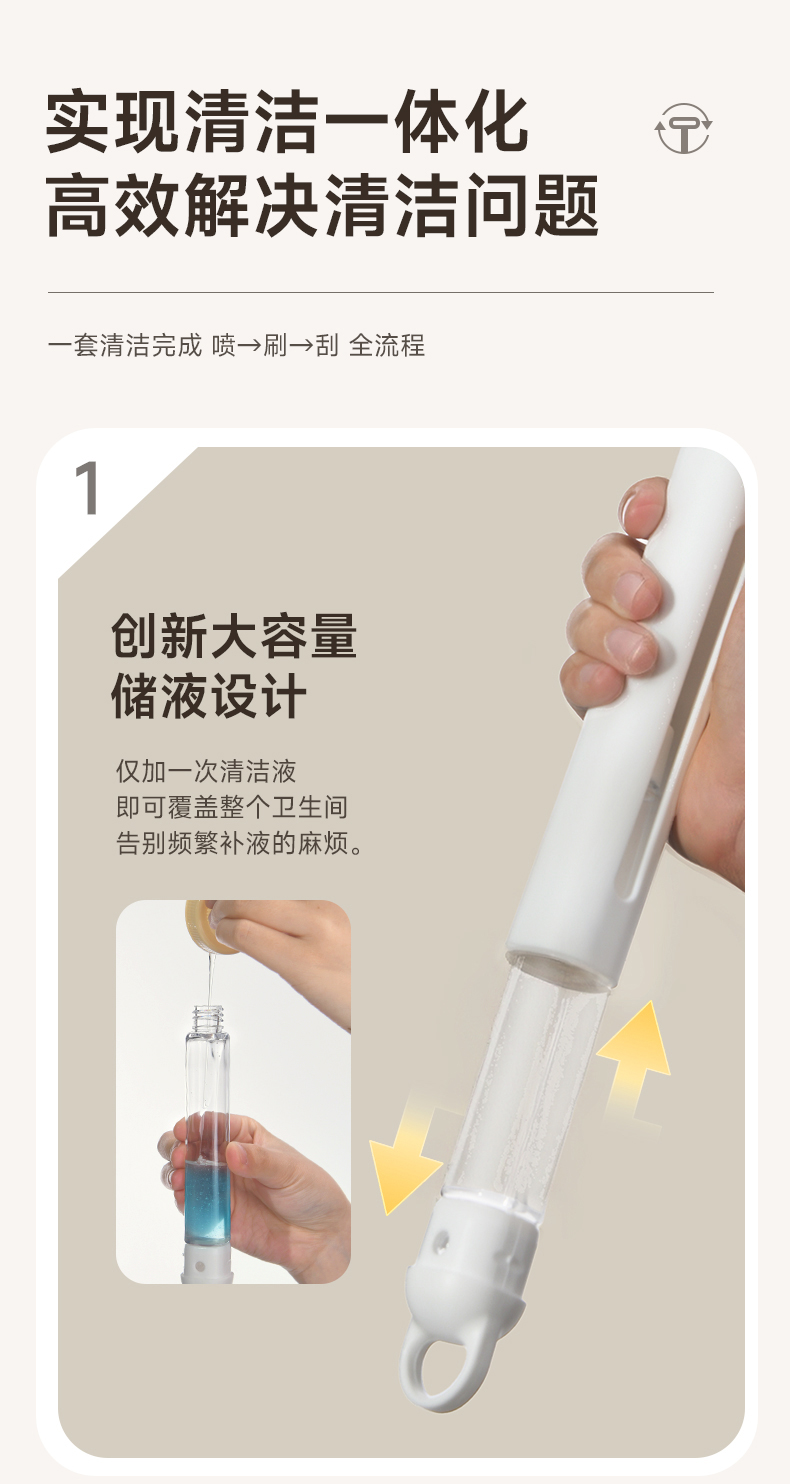 实现清洁一体化
高效解决清洁问题

一套清洁完成 喷→刷→刮 全流程

1

创新大容量
储液设计

仅加一次清洁液
即可覆盖整个卫生间
告别频繁补液的麻烦。