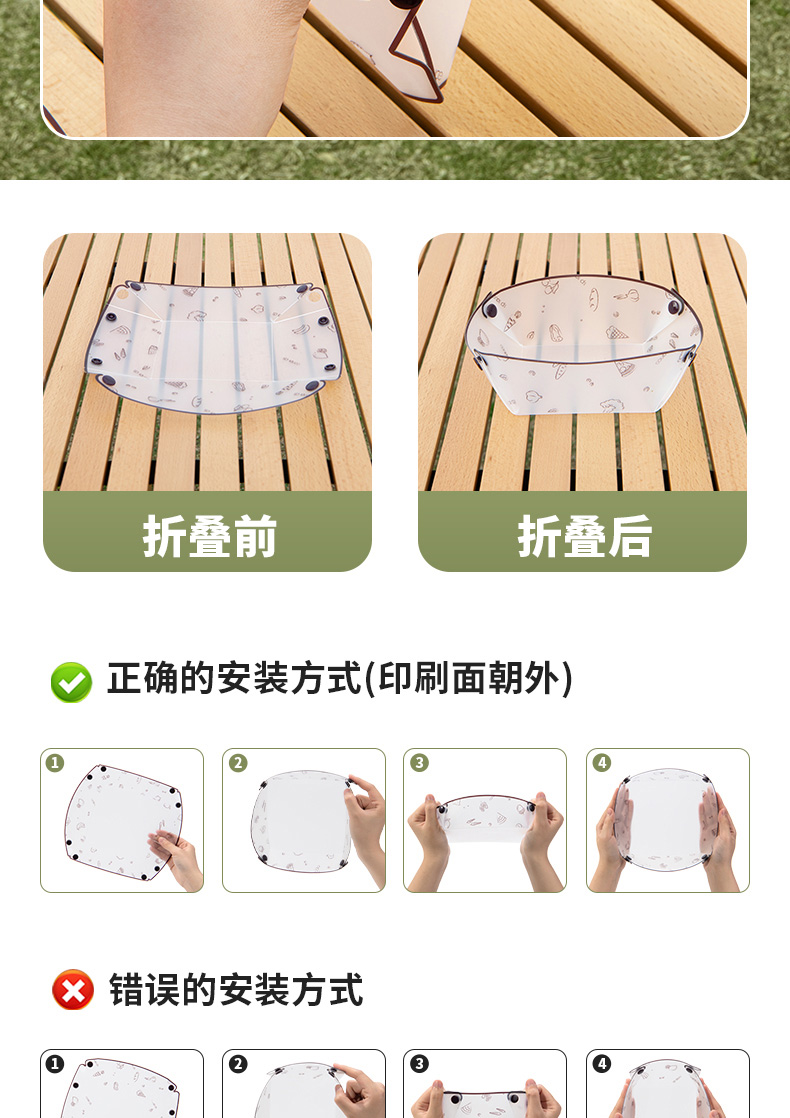 折叠前

折叠后

正确的安装方式(印刷面朝外)

1 2 3 4

错误的安装方式

1 2 3 4