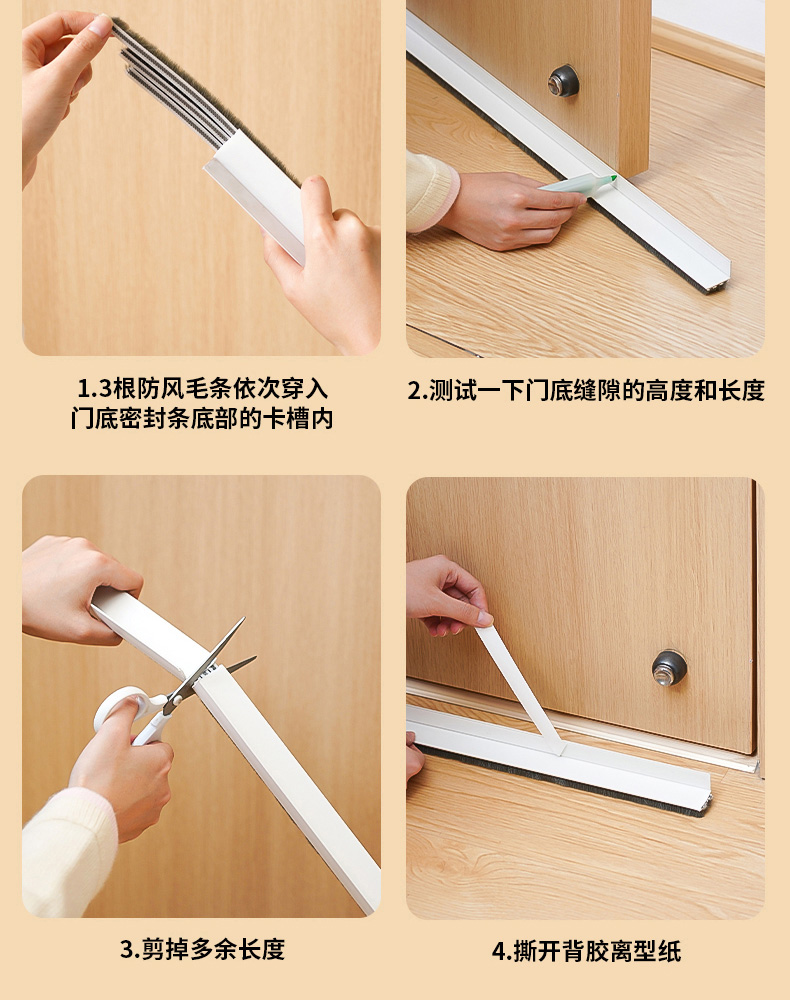 1.3根防风毛条依次穿入门底密封条底部的卡槽内

2.测试一下门底缝隙的高度和长度

3.剪掉多余长度

4.撕开背胶离型纸