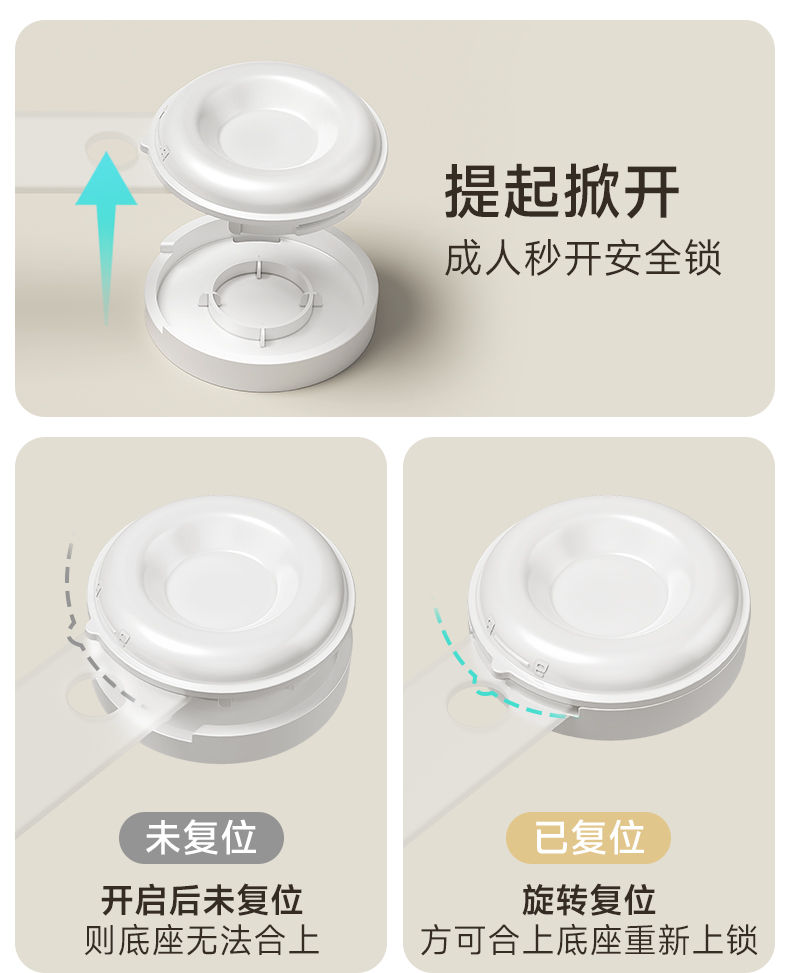 提起掀开
成人秒开安全锁

未复位
开启后未复位
则底座无法合上

已复位
旋转复位
方可合上底座重新上锁