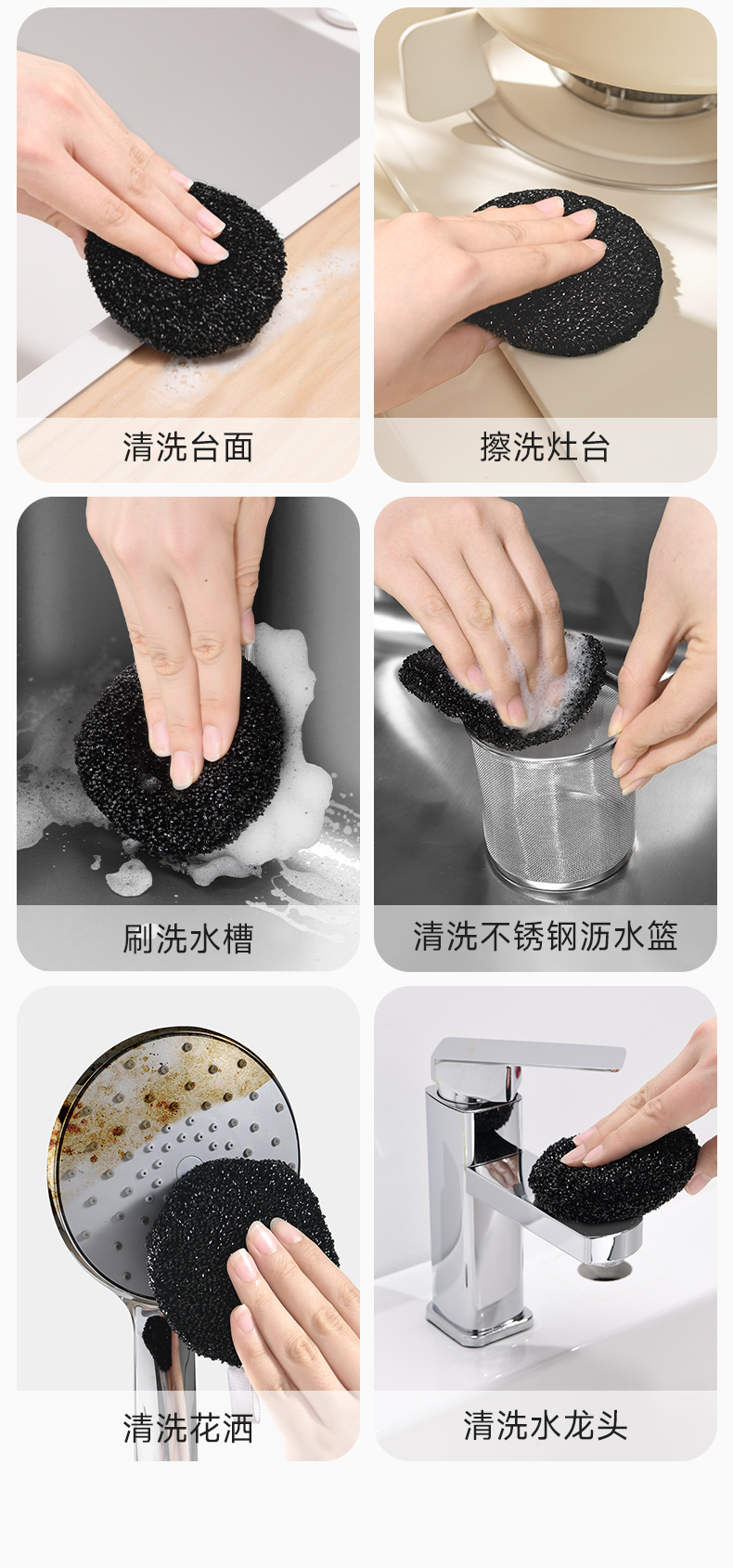 清洗台面

擦洗灶台

刷洗水槽

清洗不锈钢沥水篮

清洗花洒

清洗水龙头