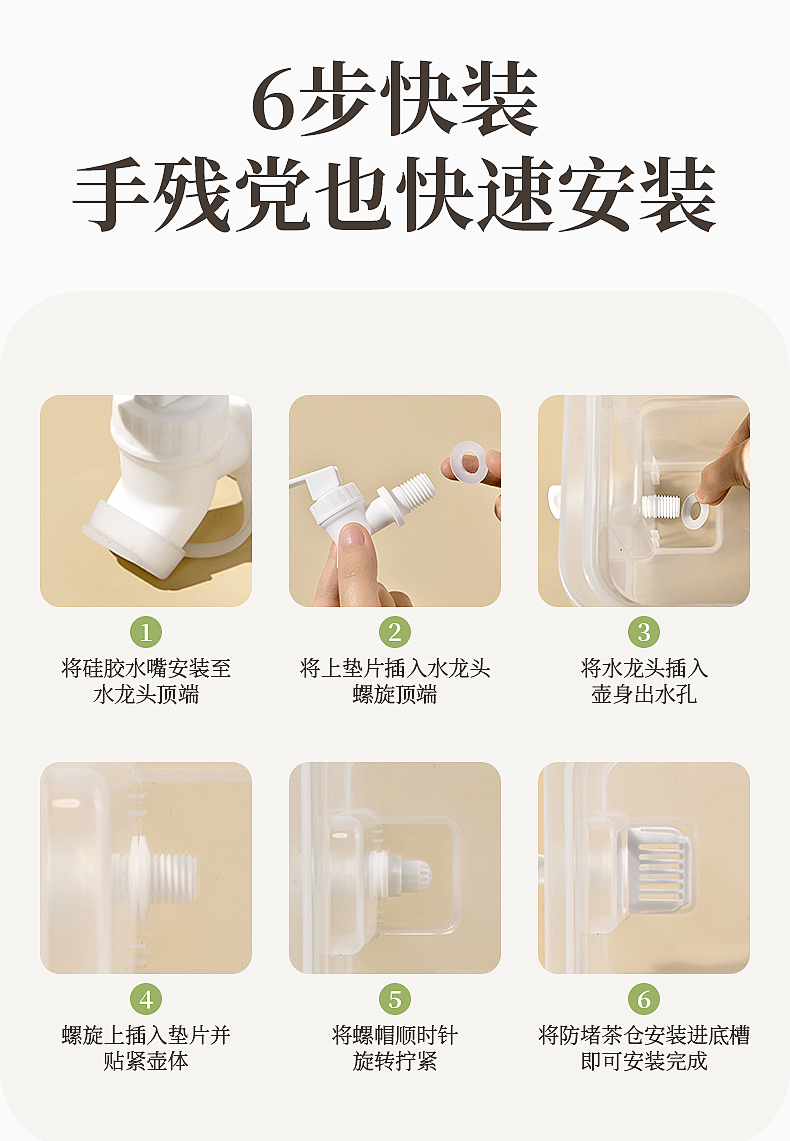 6步快装
手残党也快速安装

1
将硅胶水嘴安装至水龙头顶端

2
将上垫片插入水龙头螺旋顶端

3
将水龙头插入壶身出水孔

4
螺旋上插入垫片并贴紧壶体

5
将螺帽顺时针旋转拧紧

6
将防堵茶仓安装进底槽即可安装完成