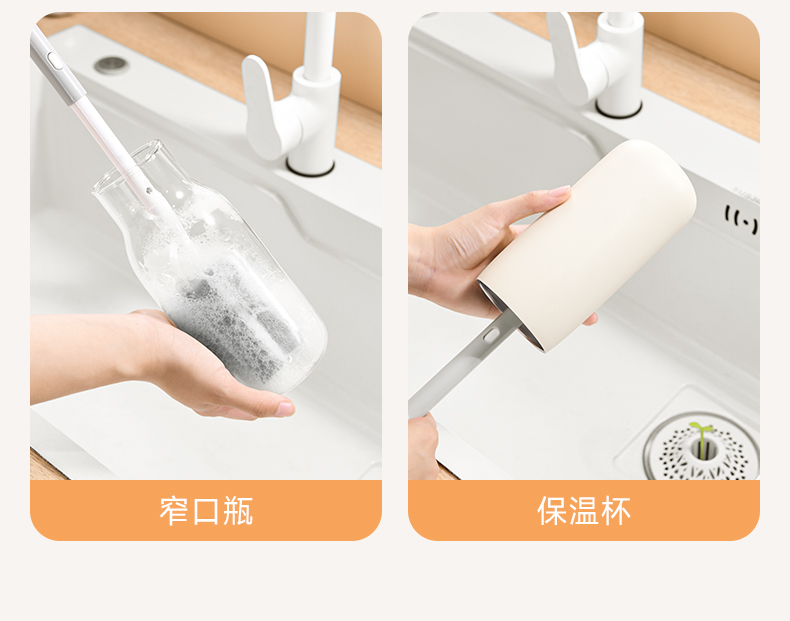 窄口瓶

保温杯