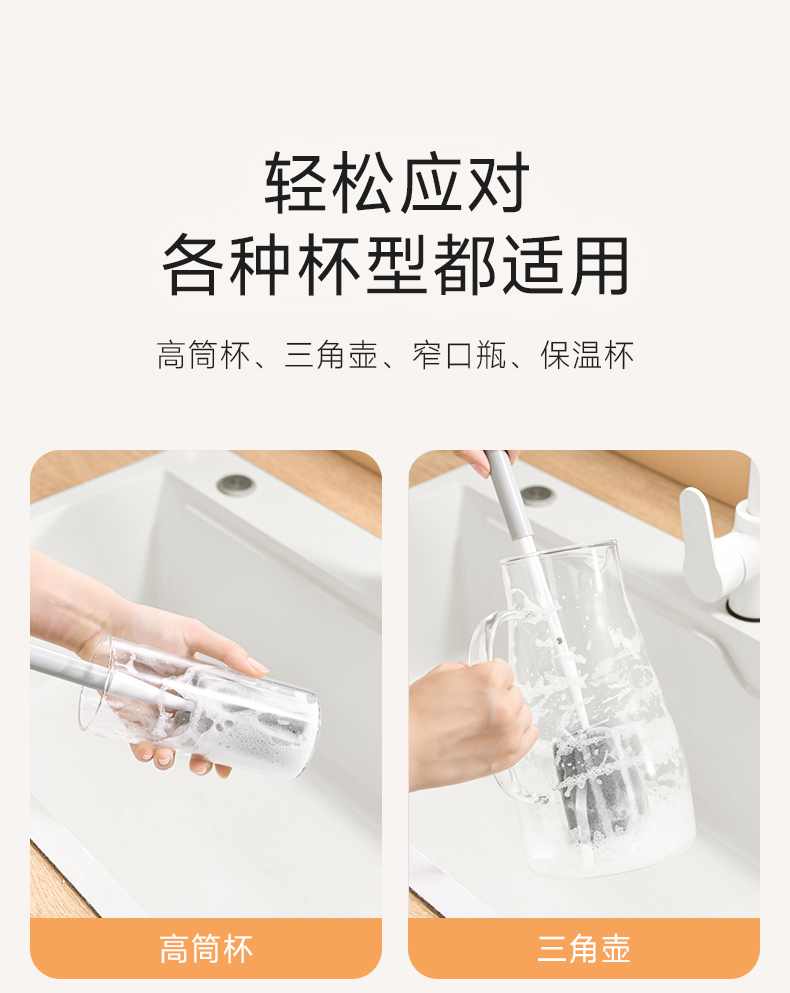 轻松应对
各种杯型都适用

高筒杯、三角壶、窄口瓶、保温杯

高筒杯

三角壶