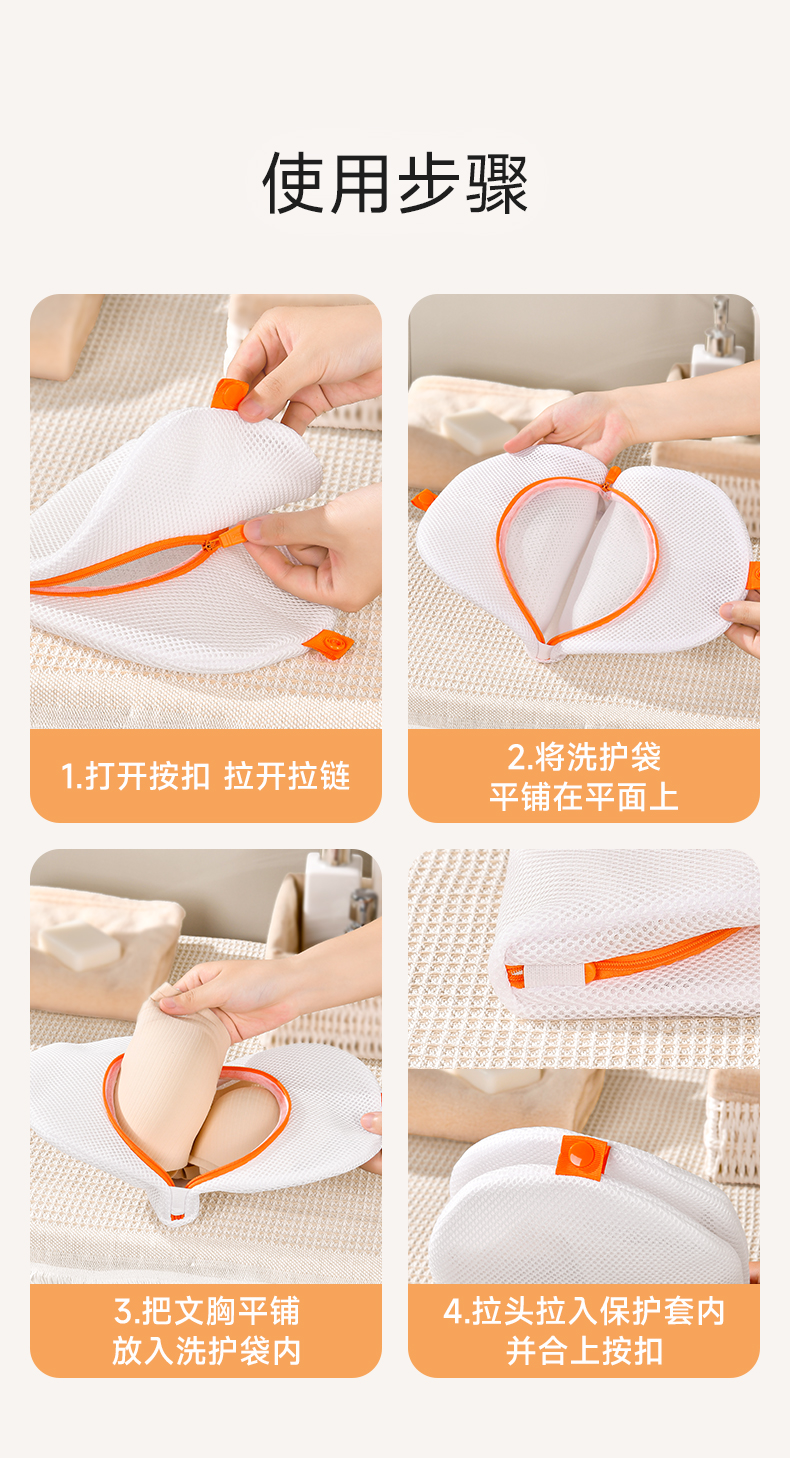 使用步骤

1.打开按扣 拉开拉链

2.将洗护袋
平铺在平面上

3.把文胸平铺
放入洗护袋内

4.拉头拉入保护套内
并合上按扣