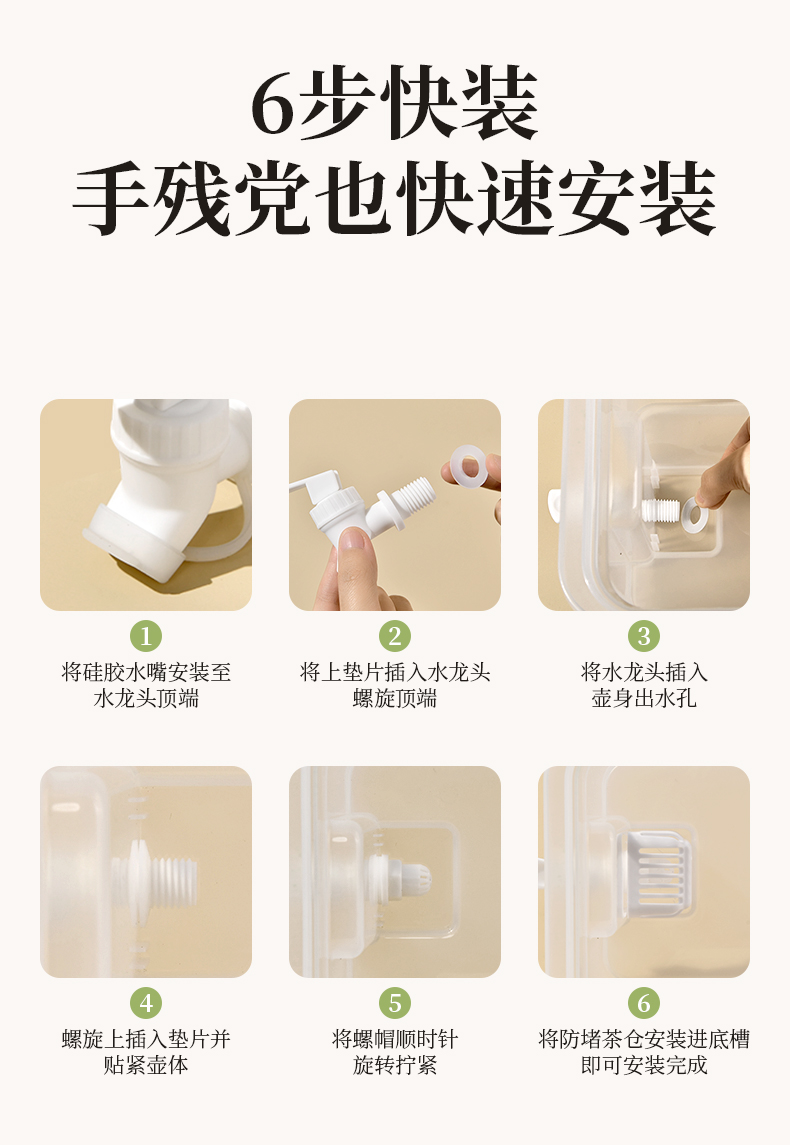 6步快装
手残党也快速安装

1
将硅胶水嘴安装至水龙头顶端

2
将上垫片插入水龙头螺旋顶端

3
将水龙头插入壶身出水孔

4
螺旋上插入垫片并贴紧壶体

5
将螺帽顺时针旋转拧紧

6
将防堵茶仓安装进底槽即可安装完成