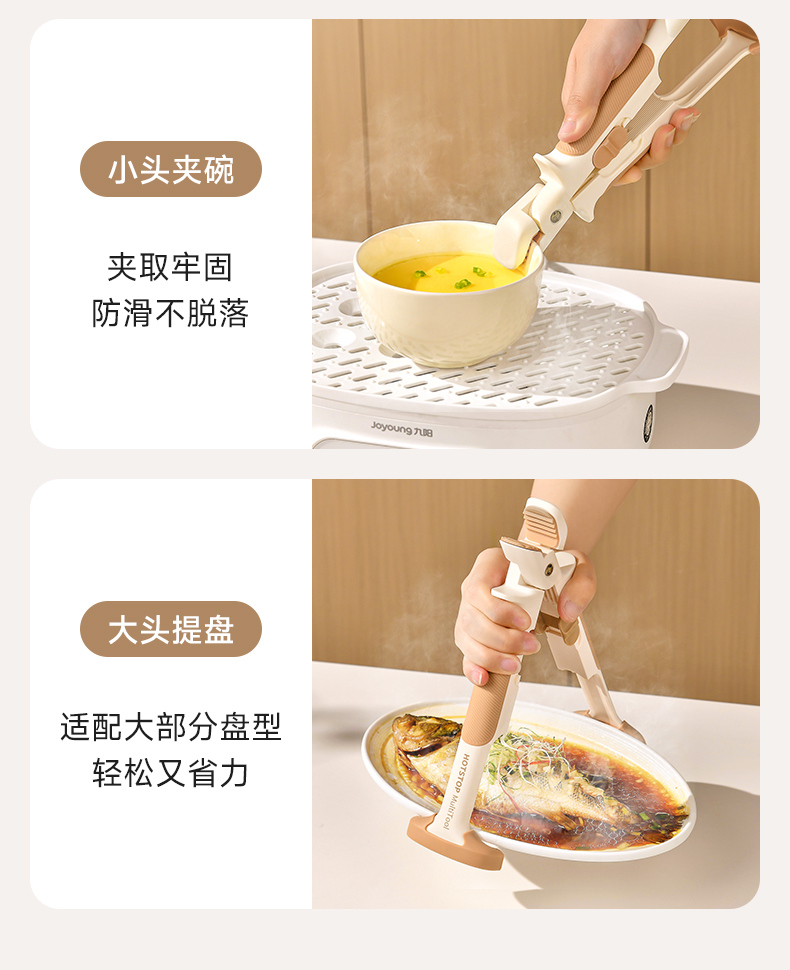 小头夹碗

夹取牢固
防滑不脱落

Joyoung 九阳

大头提盘

适配大部分盘型
轻松又省力

HOTSTOP MultiTool