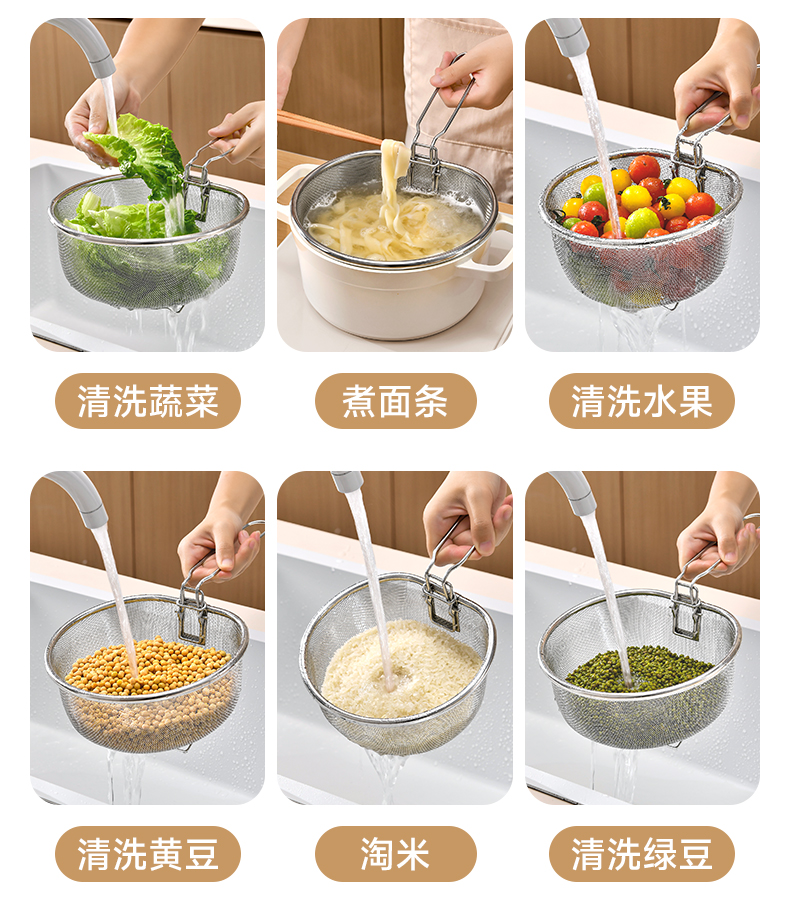 清洗蔬菜

煮面条

清洗水果

清洗黄豆

淘米

清洗绿豆