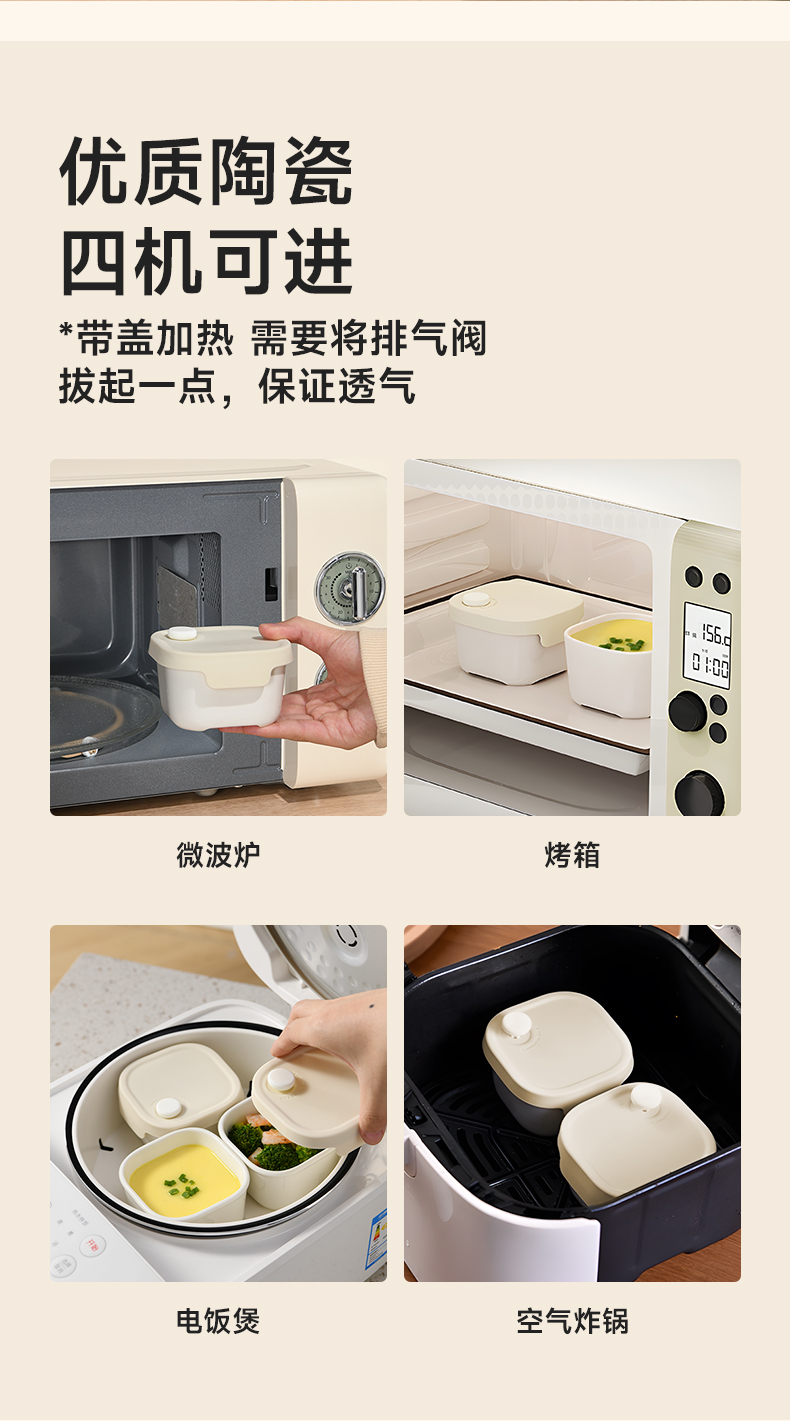 优质陶瓷
四机可进

*带盖加热 需要将排气阀拔起一点，保证透气

156.c
01:00

微波炉

烤箱

电饭煲

空气炸锅