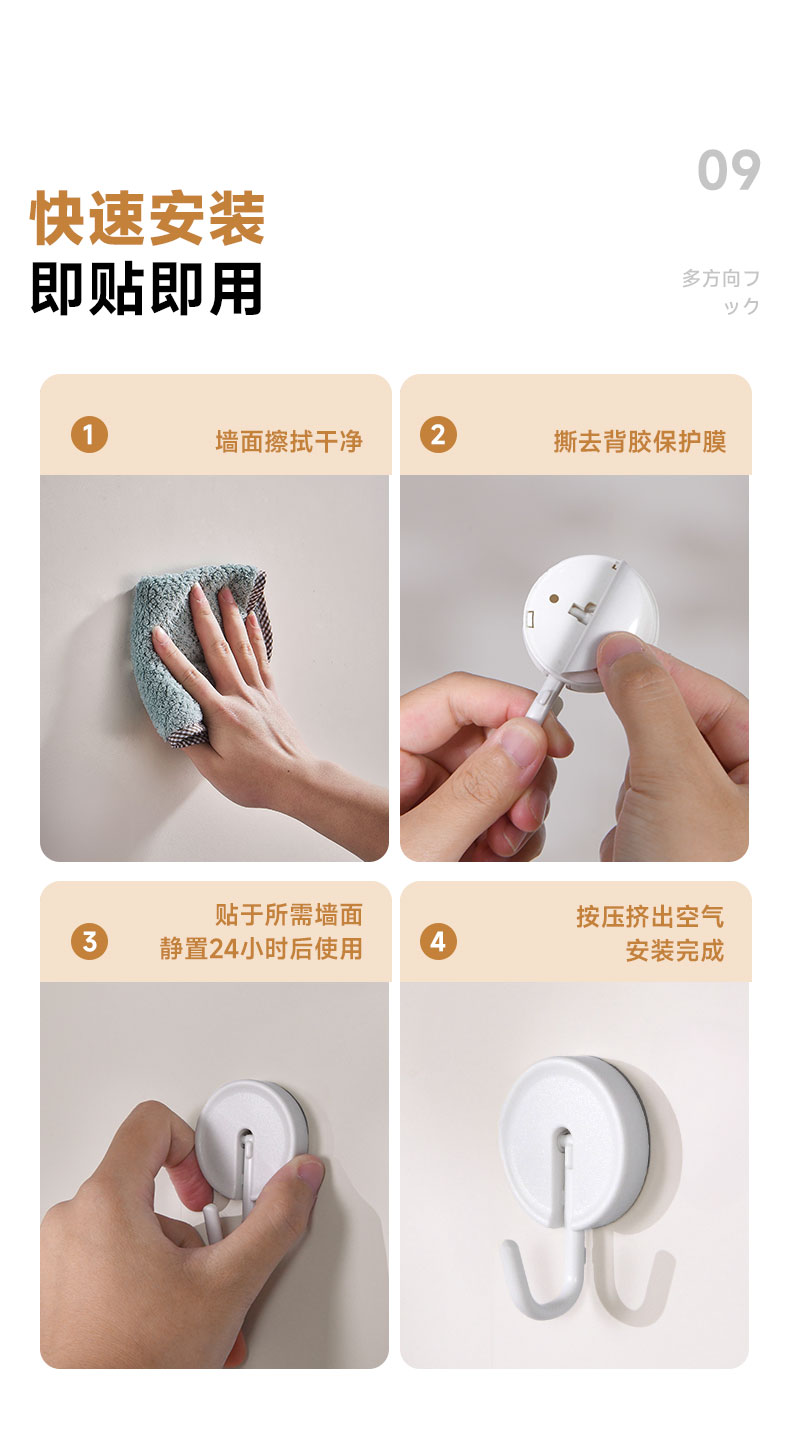 09

快速安装
即贴即用

多方向フック

1 墙面擦拭干净

2 撕去背胶保护膜

3 贴于所需墙面
静置24小时后使用

4 按压挤出空气
安装完成