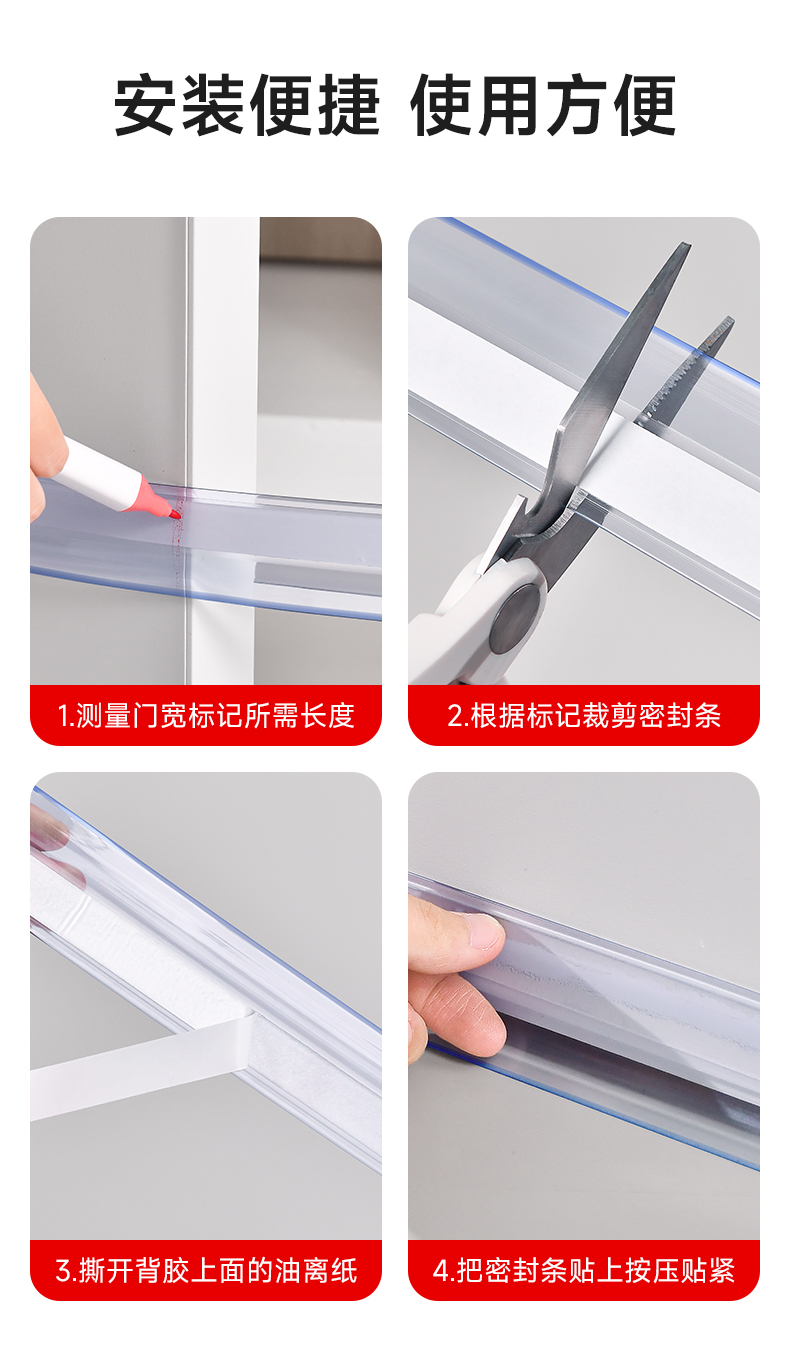 安装便捷 使用方便

1.测量门宽标记所需长度

2.根据标记裁剪密封条

3.撕开背胶上面的油离纸

4.把密封条贴上按压贴紧