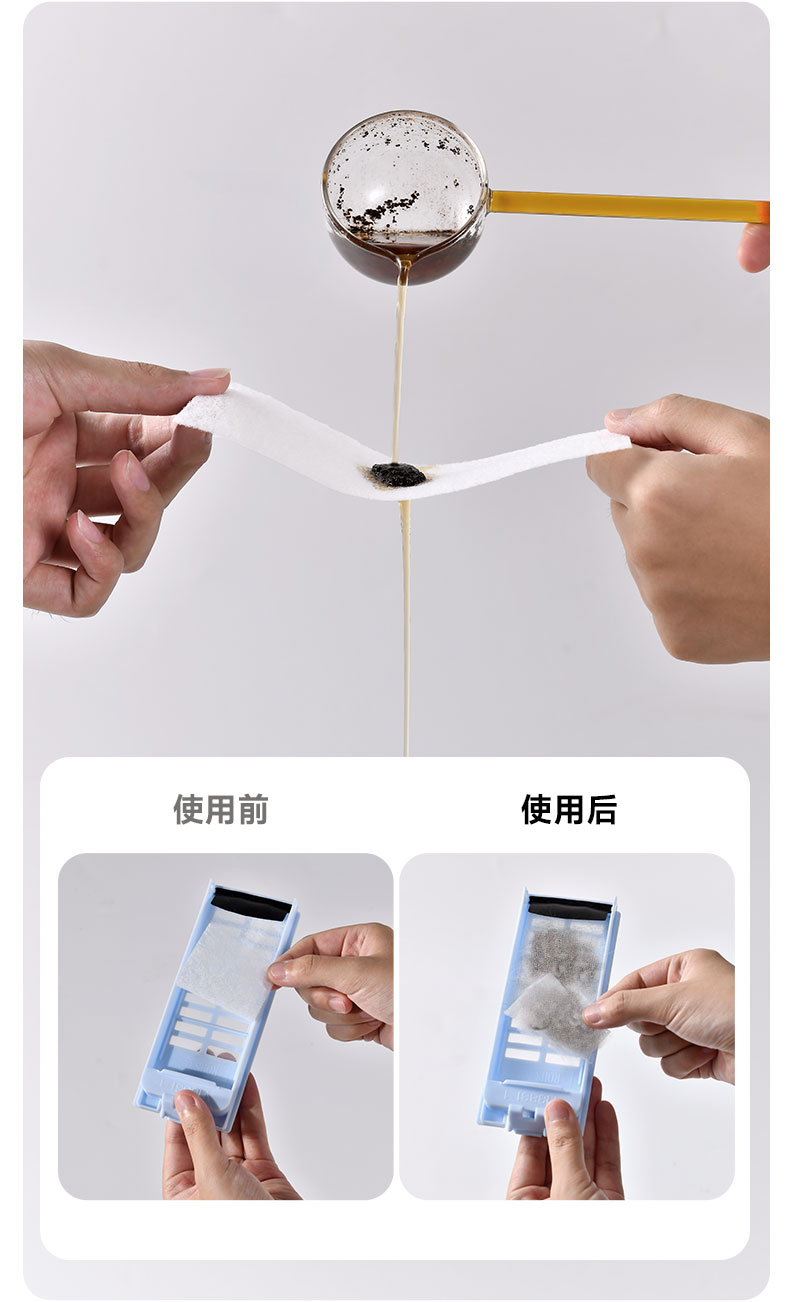 使用前

使用后