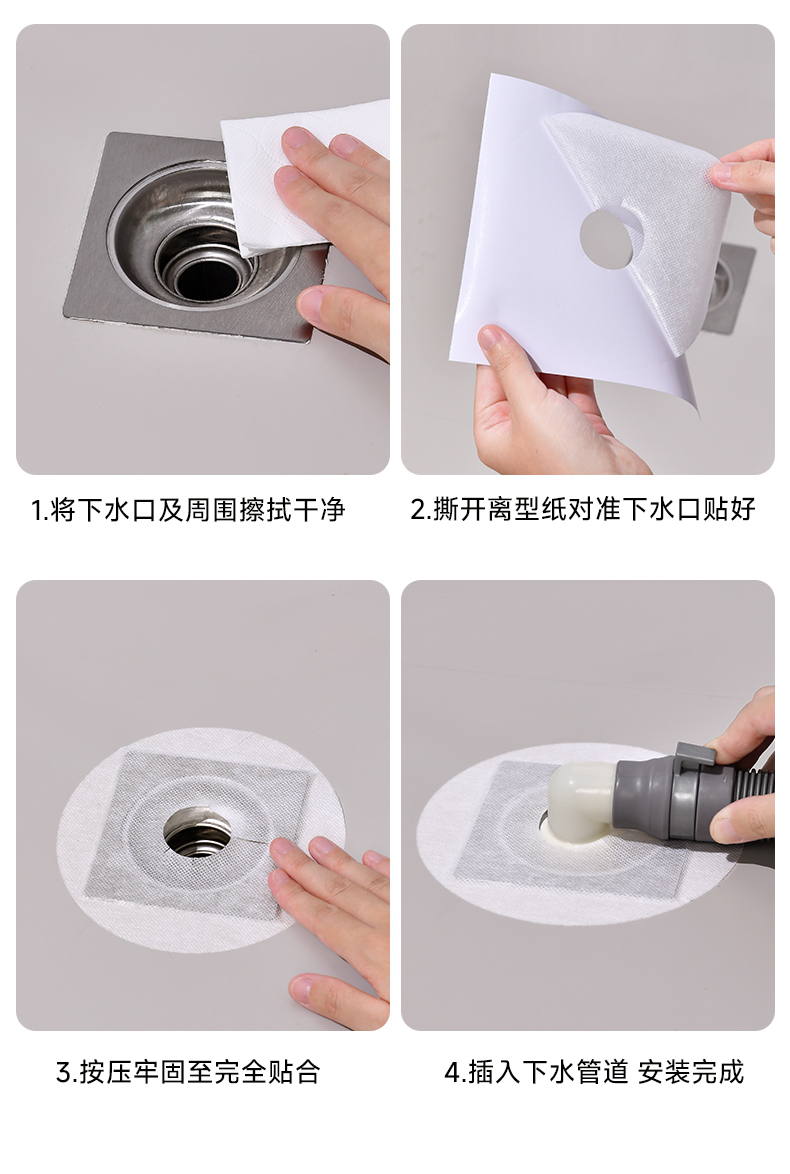 1.将下水口及周围擦拭干净

2.撕开离型纸对准下水口贴好

3.按压牢固至完全贴合

4.插入下水管道 安装完成