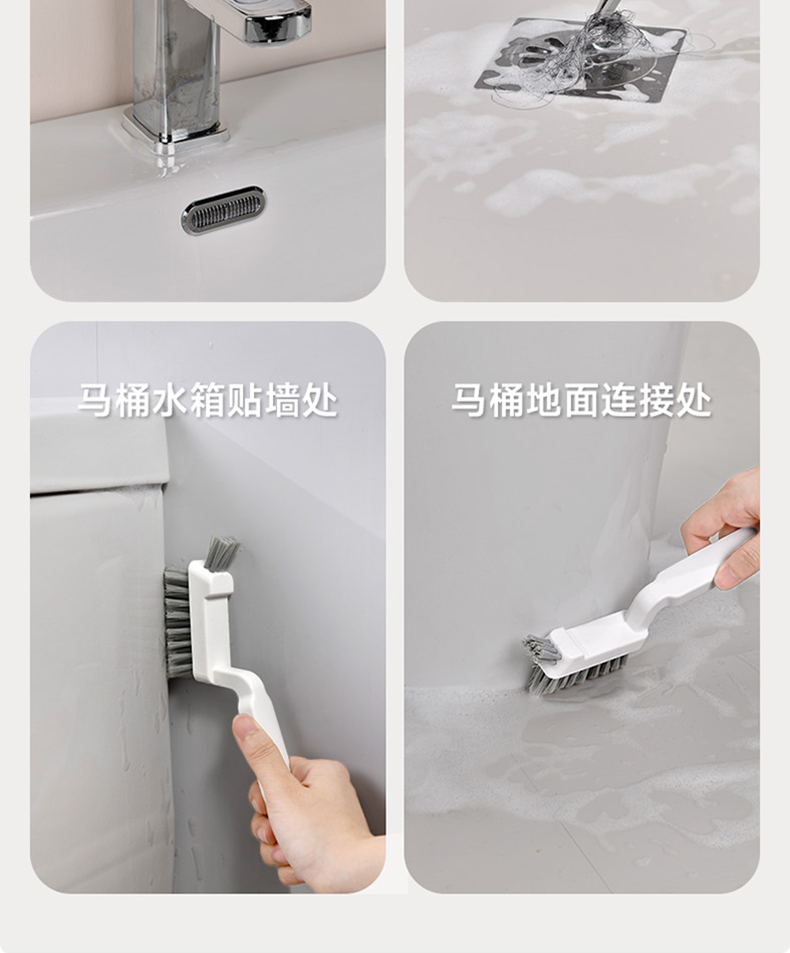 马桶水箱贴墙处

马桶地面连接处