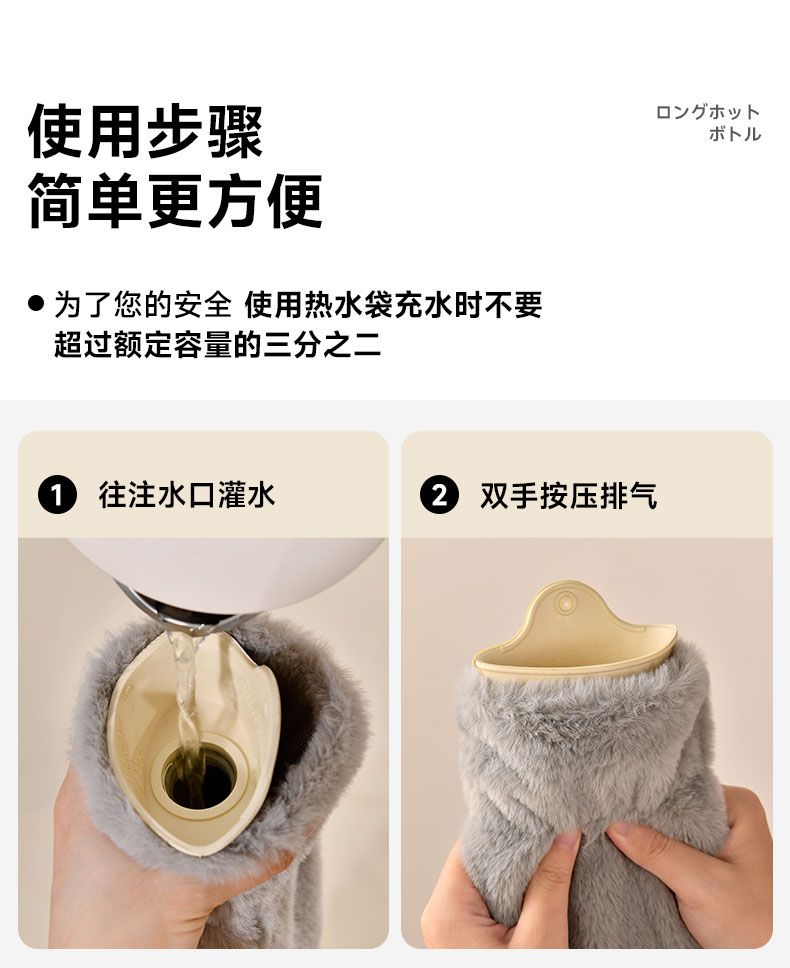 使用步骤
简单更方便

ロングホット
ボトル

● 为了您的安全 使用热水袋充水时不要超过额定容量的三分之二

1 往注水口灌水

2 双手按压排气