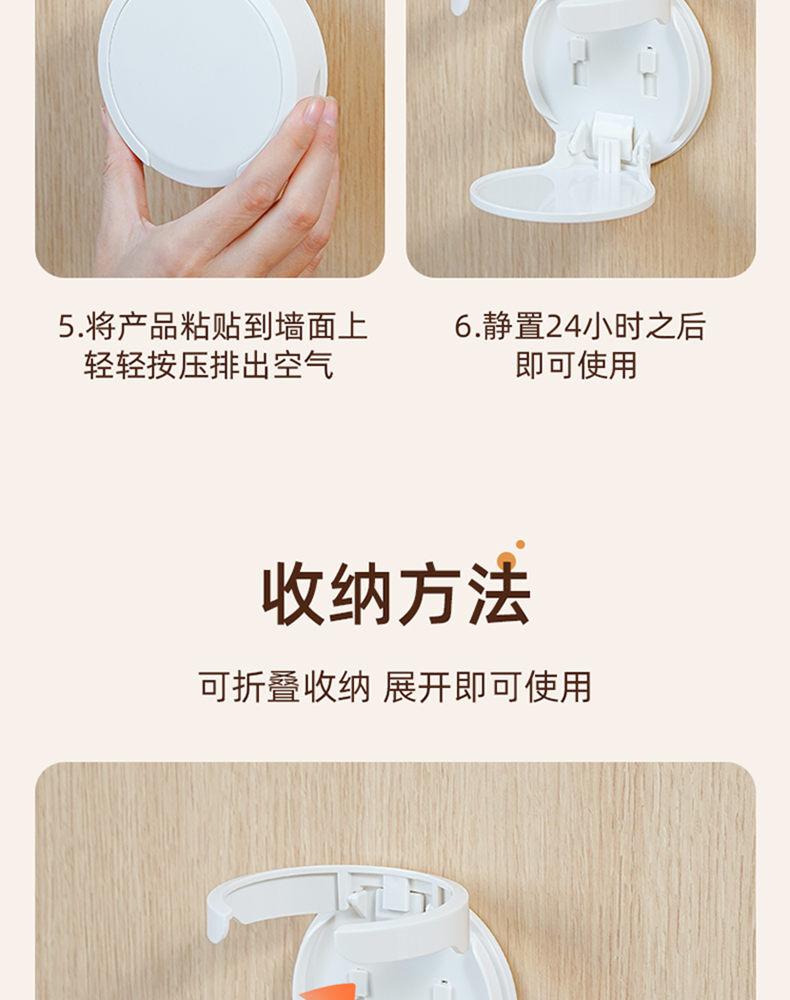 5.将产品粘贴到墙面上
轻轻按压排出空气

6.静置24小时之后
即可使用

收纳方法

可折叠收纳 展开即可使用