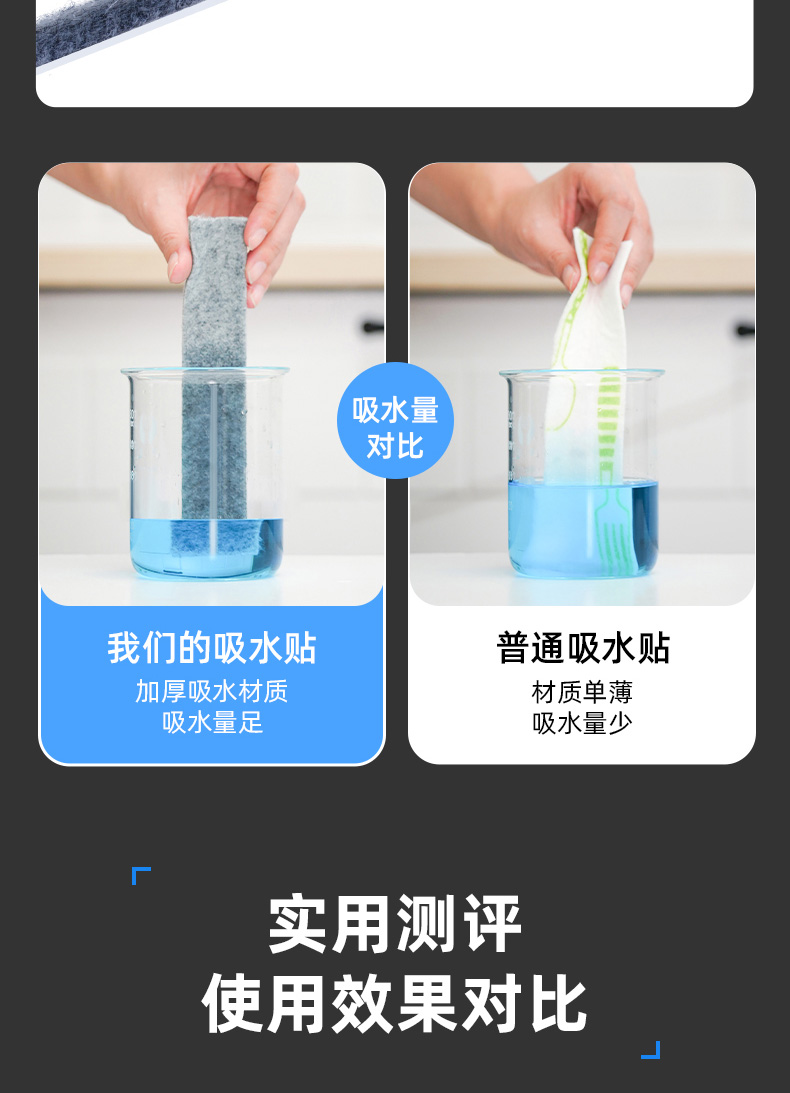 吸水量
对比

我们的吸水贴
加厚吸水材质
吸水量足

普通吸水贴
材质单薄
吸水量少

实用测评
使用效果对比