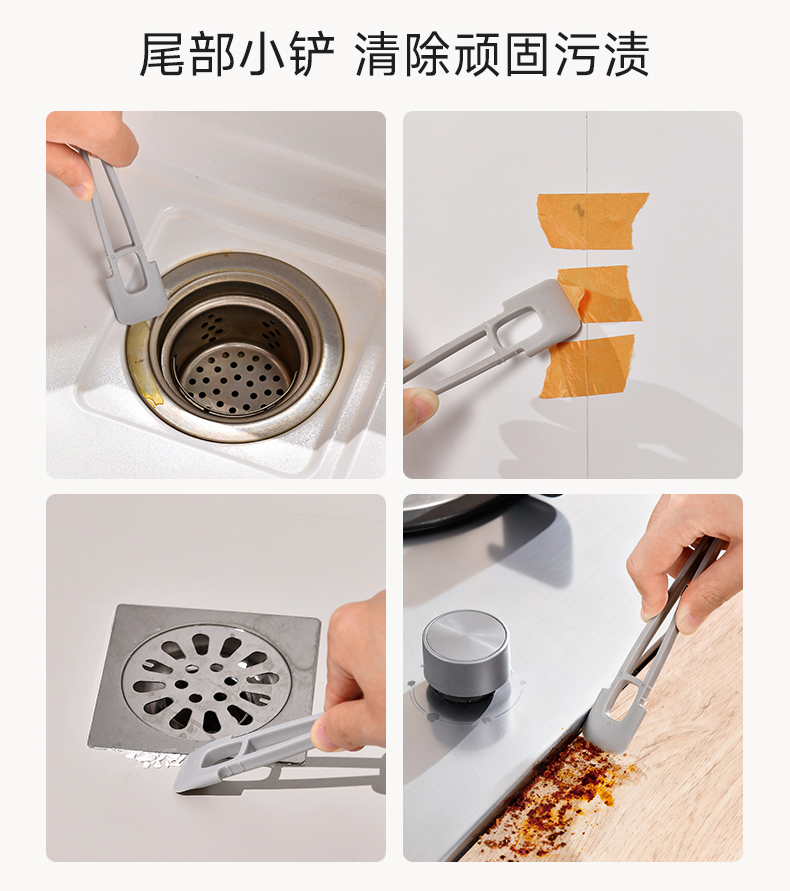 尾部小铲 清除顽固污渍