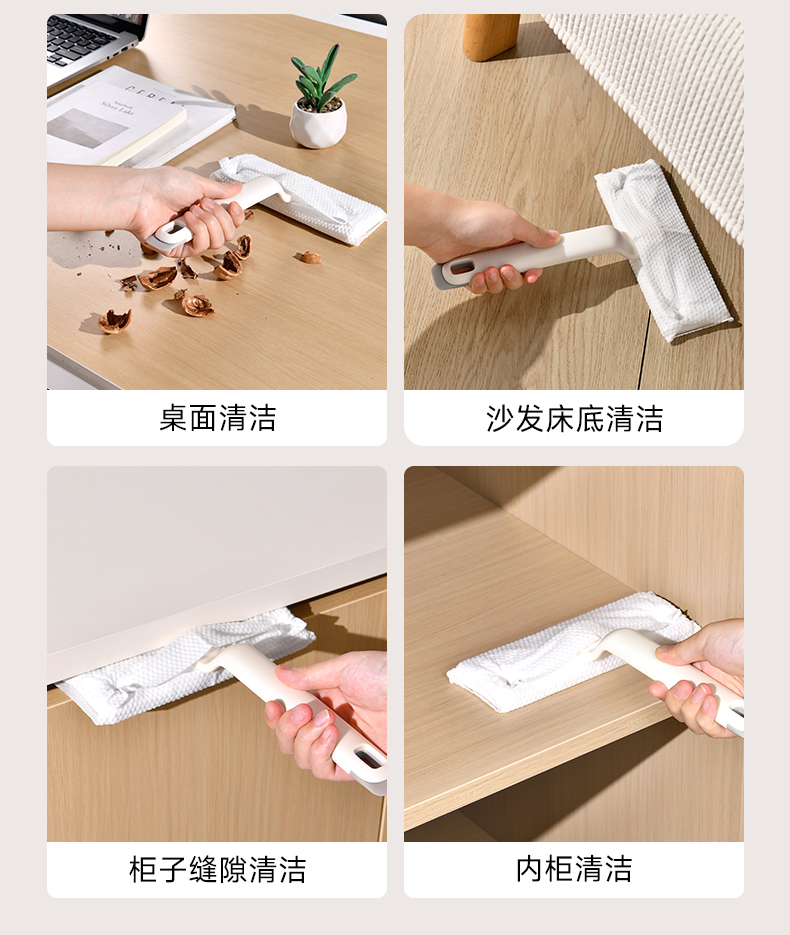 桌面清洁

沙发床底清洁

柜子缝隙清洁

内柜清洁