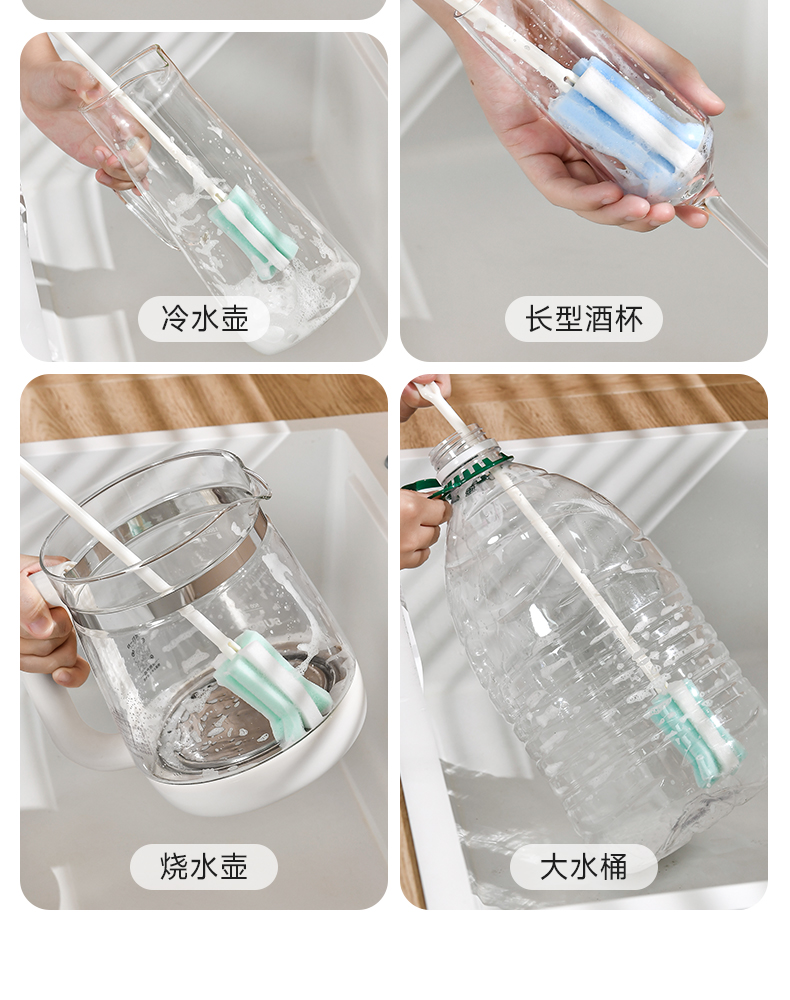 冷水壶

长型酒杯

烧水壶

大水桶