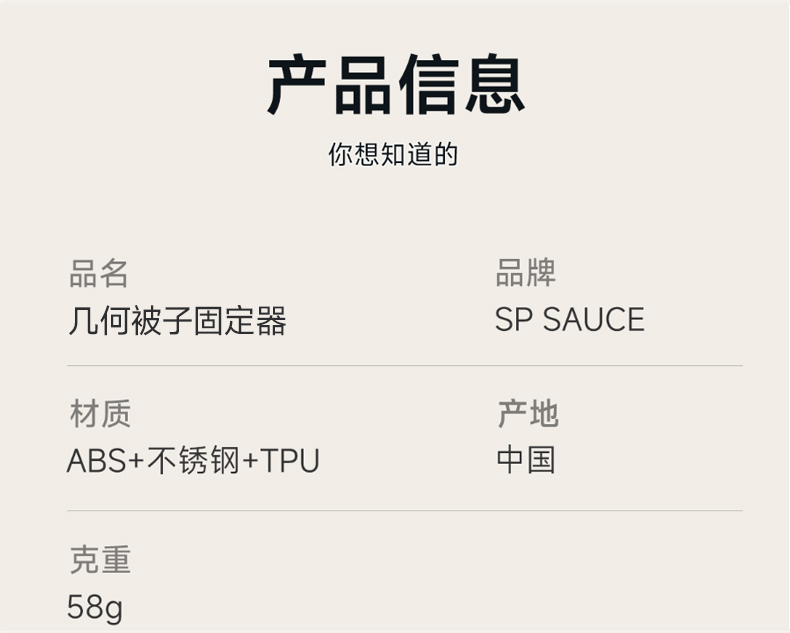 产品信息
你想知道的

品名
几何被子固定器

品牌
SP SAUCE

材质
ABS+不锈钢+TPU

产地
中国

克重
58g