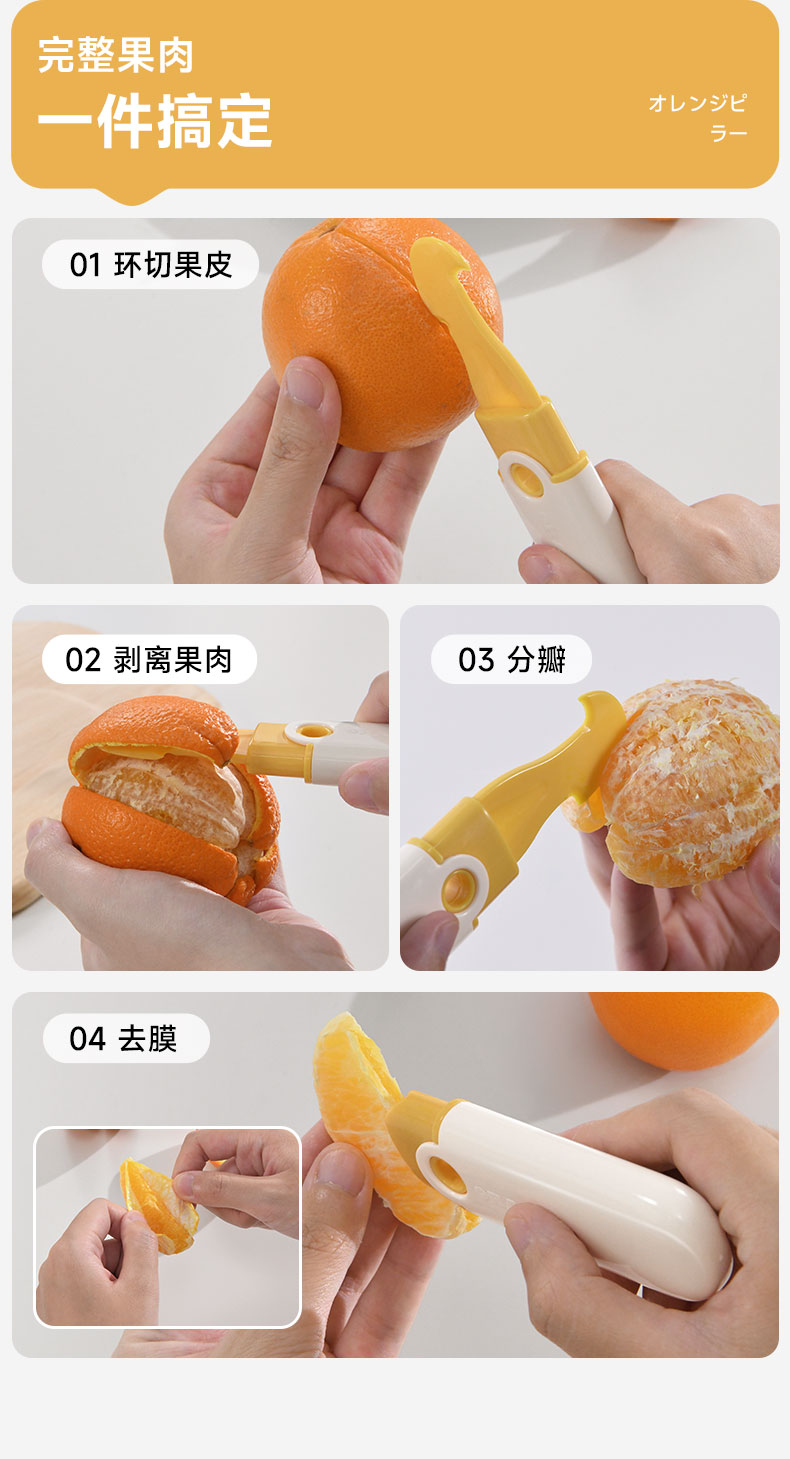 完整果肉
一件搞定

オレンジピラー

01 环切果皮

02 剥离果肉

03 分瓣

04 去膜