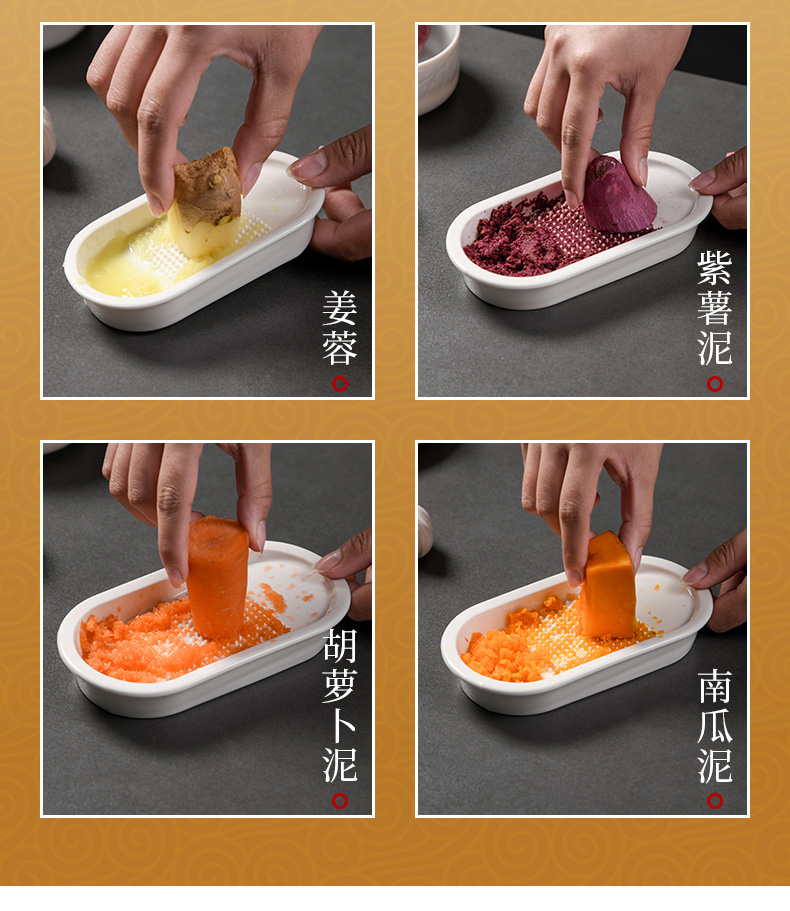 姜蓉

紫薯泥

胡萝卜泥

南瓜泥