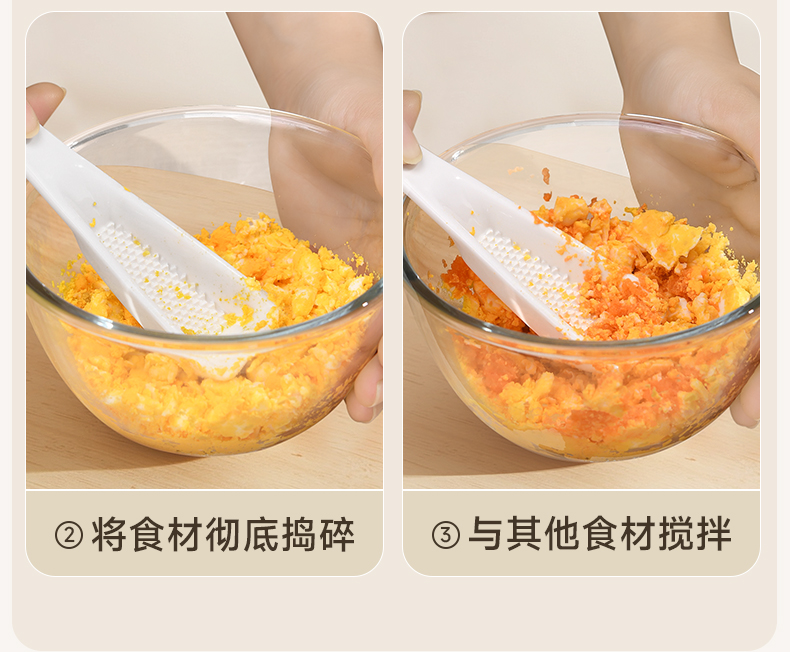 ② 将食材彻底捣碎

③ 与其他食材搅拌