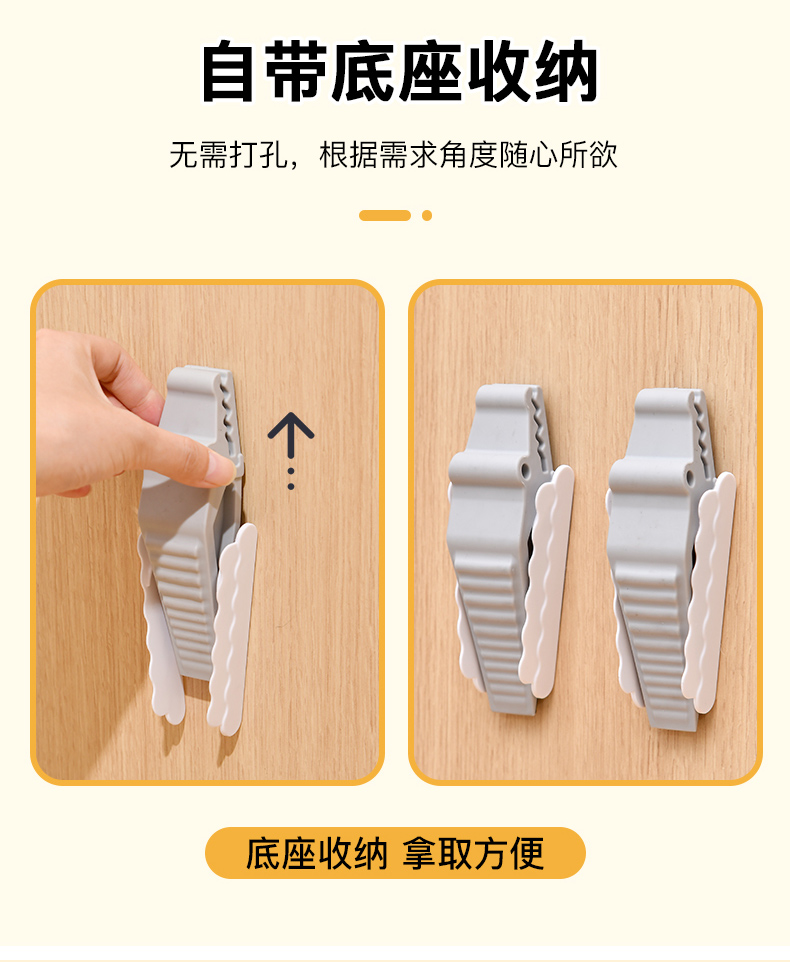 自带底座收纳

无需打孔，根据需求角度随心所欲

底座收纳 拿取方便