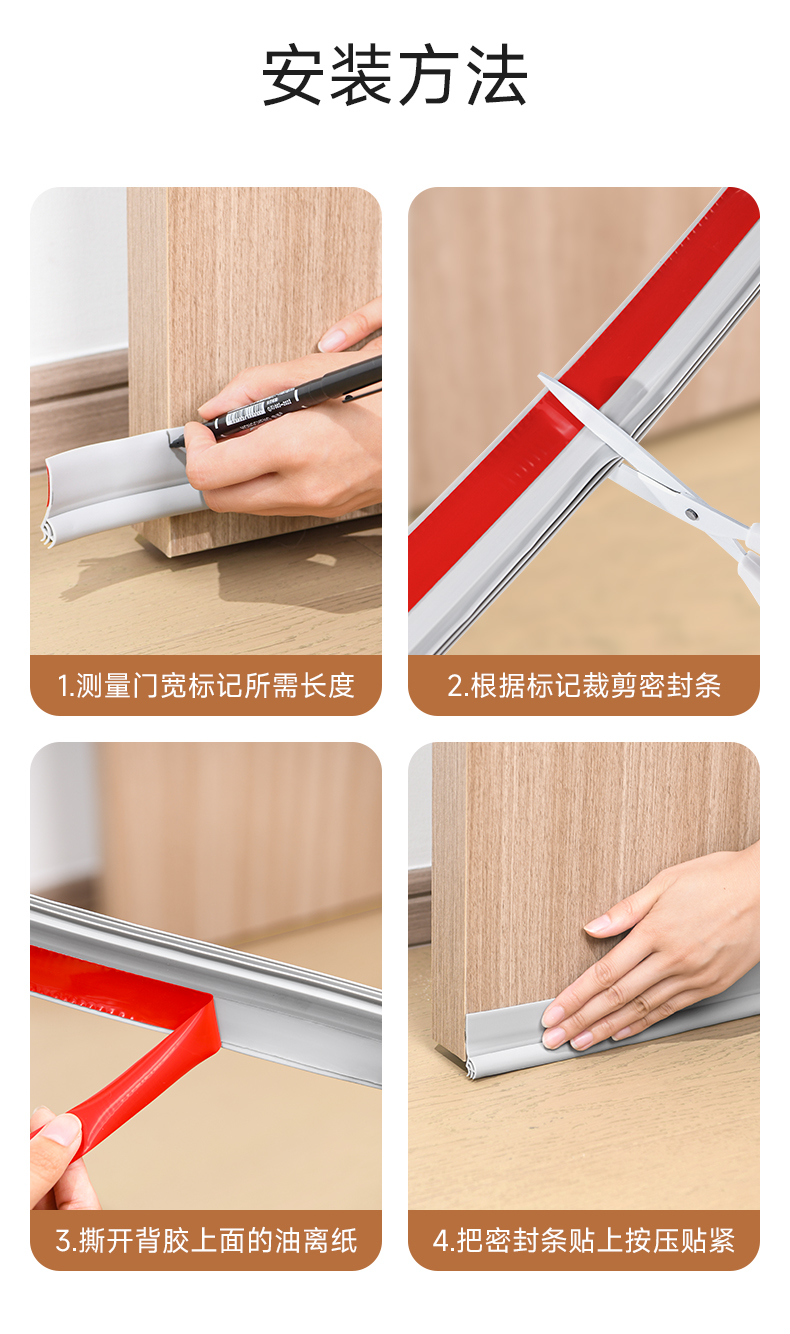 安装方法

1.测量门宽标记所需长度

2.根据标记裁剪密封条

3.撕开背胶上面的油离纸

4.把密封条贴上按压贴紧