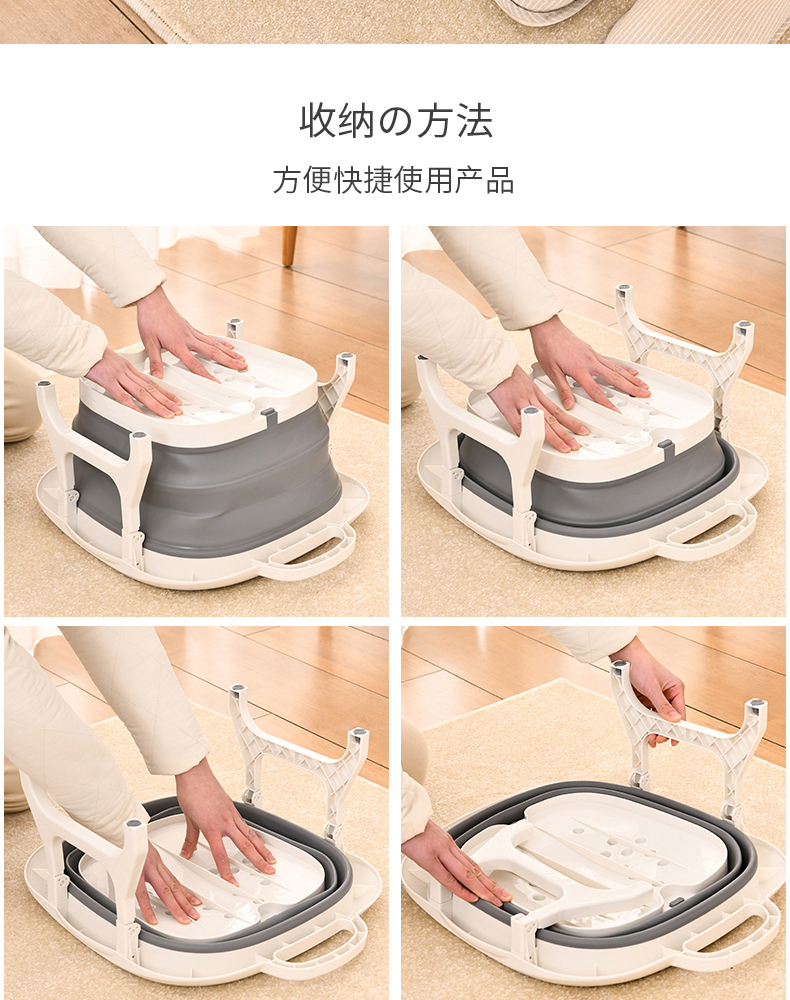 收纳の方法

方便快捷使用产品