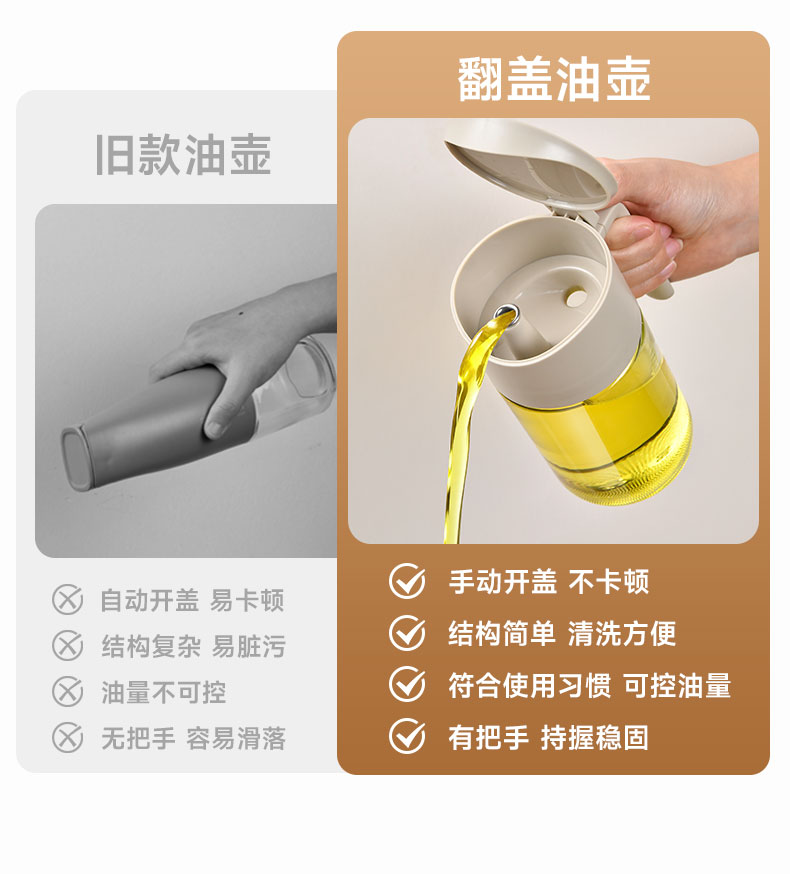 旧款油壶

自动开盖 易卡顿
结构复杂 易脏污
油量不可控
无把手 容易滑落

翻盖油壶

手动开盖 不卡顿
结构简单 清洗方便
符合使用习惯 可控油量
有把手 持握稳固