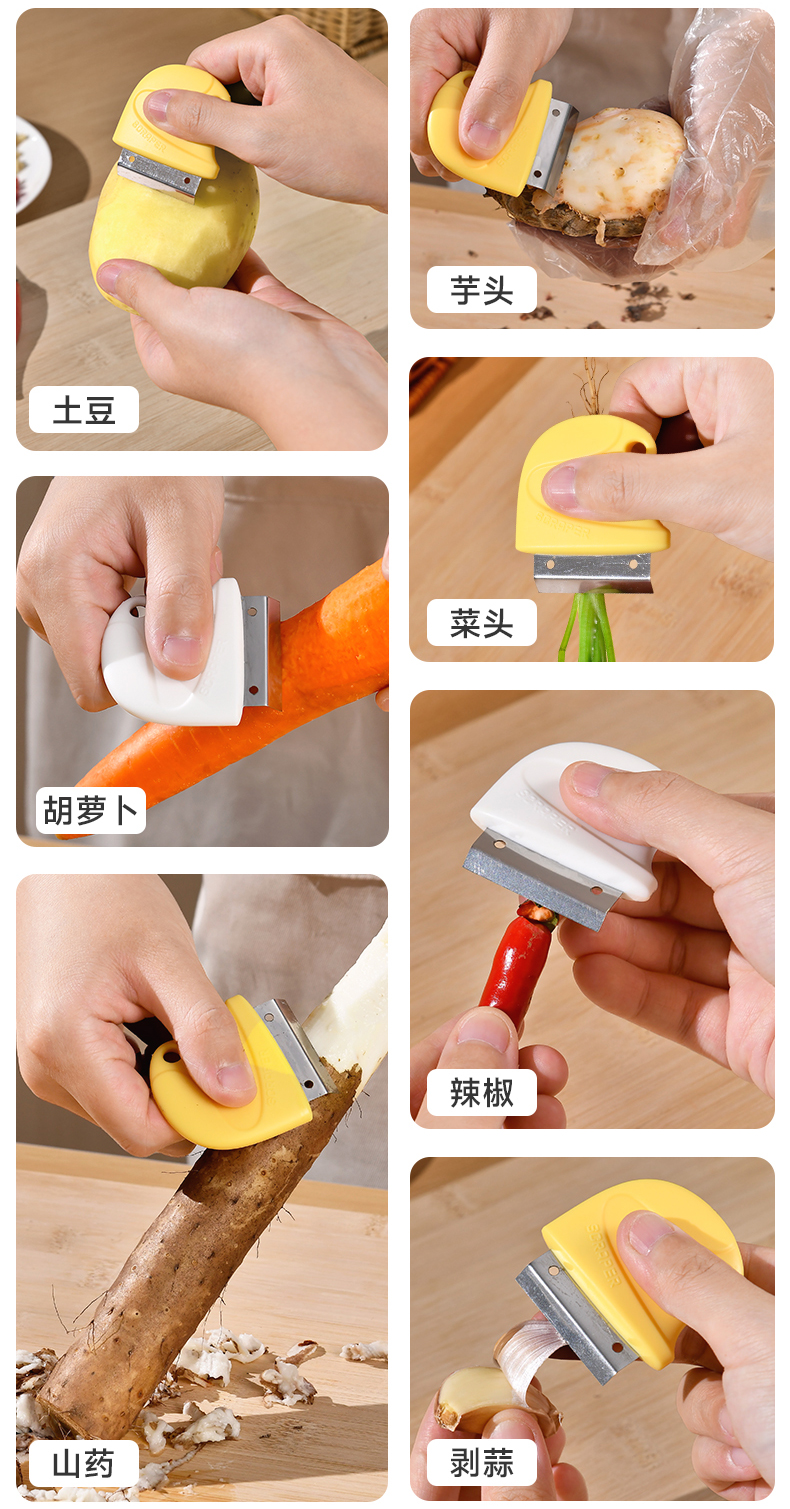 土豆

胡萝卜

山药

芋头

菜头

辣椒

剥蒜